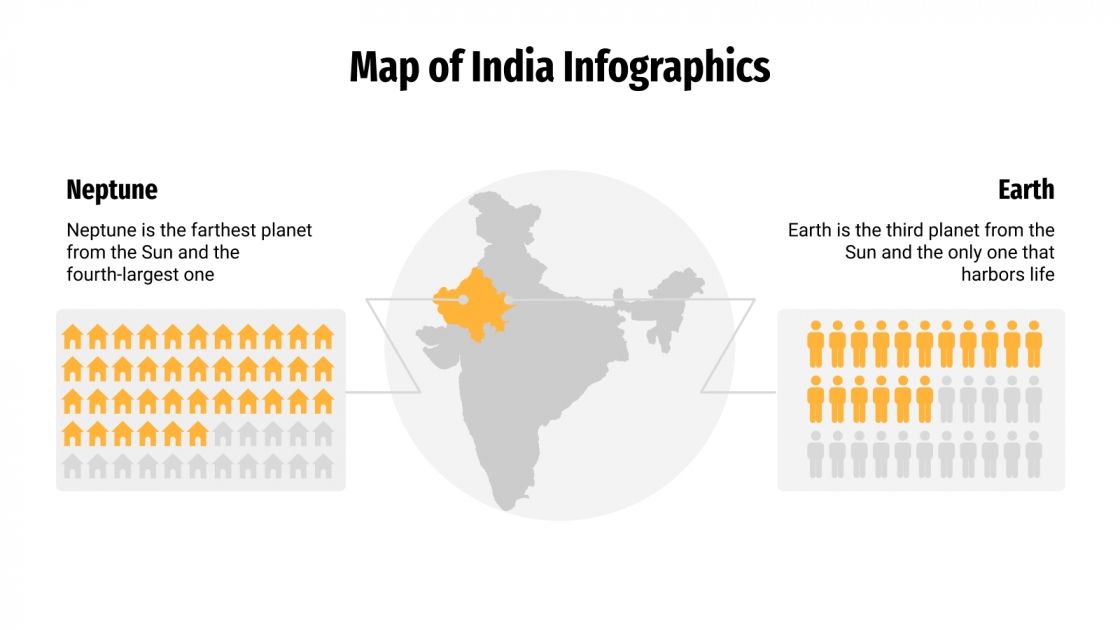 Map of India Infographics

Neptune

Neptune is the farthest planet from the Sun and the fourth-largest one

Earth

Earth is the third planet from the Sun and the only one that harbors life