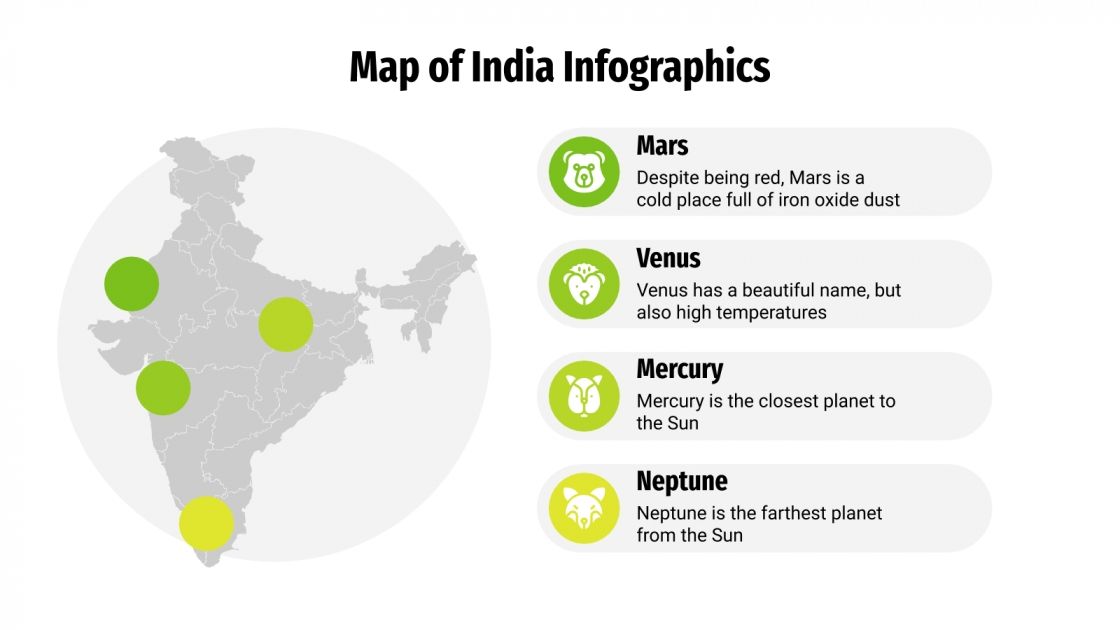 Map of India Infographics

Mars
Despite being red, Mars is a cold place full of iron oxide dust

Venus
Venus has a beautiful name, but also high temperatures

Mercury
Mercury is the closest planet to the Sun

Neptune
Neptune is the farthest planet from the Sun