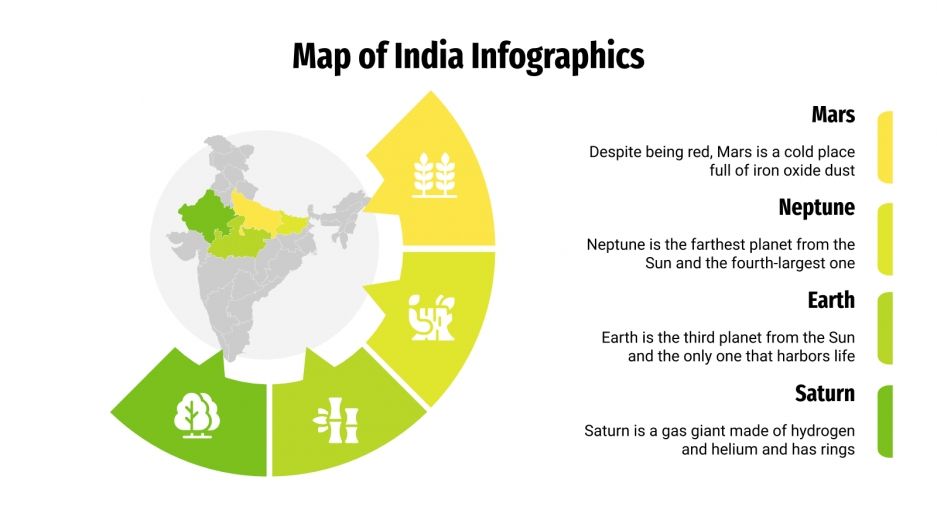 Map of India Infographics

Mars

Despite being red, Mars is a cold place full of iron oxide dust

Neptune

Neptune is the farthest planet from the Sun and the fourth-largest one

Earth

Earth is the third planet from the Sun and the only one that harbors life

Saturn

Saturn is a gas giant made of hydrogen and helium and has rings