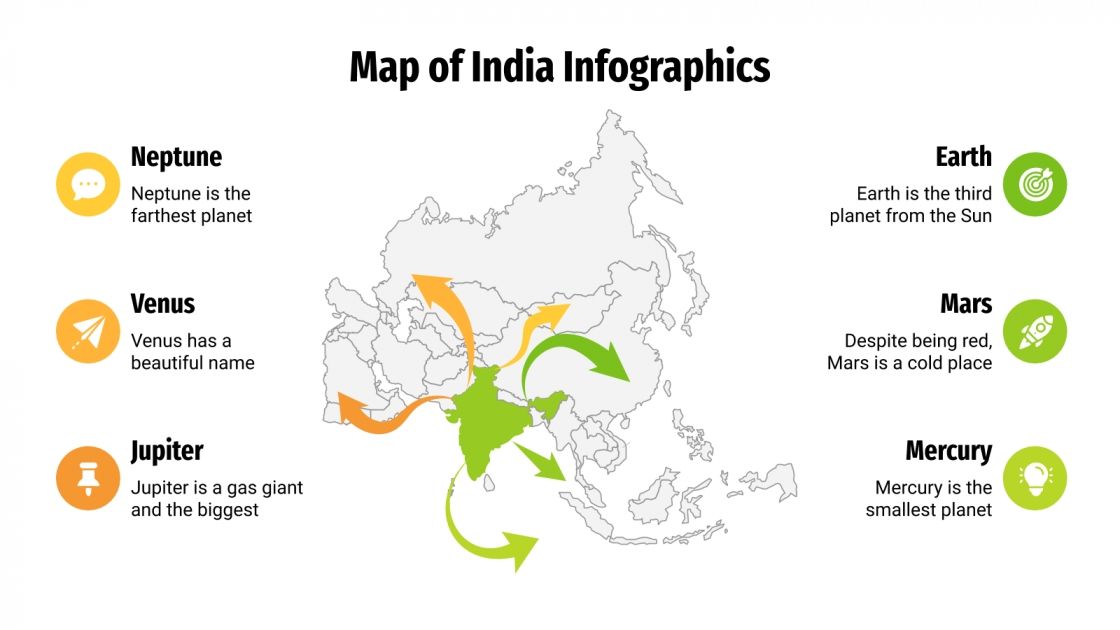 Map of India Infographics

Neptune
Neptune is the farthest planet

Venus
Venus has a beautiful name

Jupiter
Jupiter is a gas giant and the biggest

Earth
Earth is the third planet from the Sun

Mars
Despite being red, Mars is a cold place

Mercury
Mercury is the smallest planet