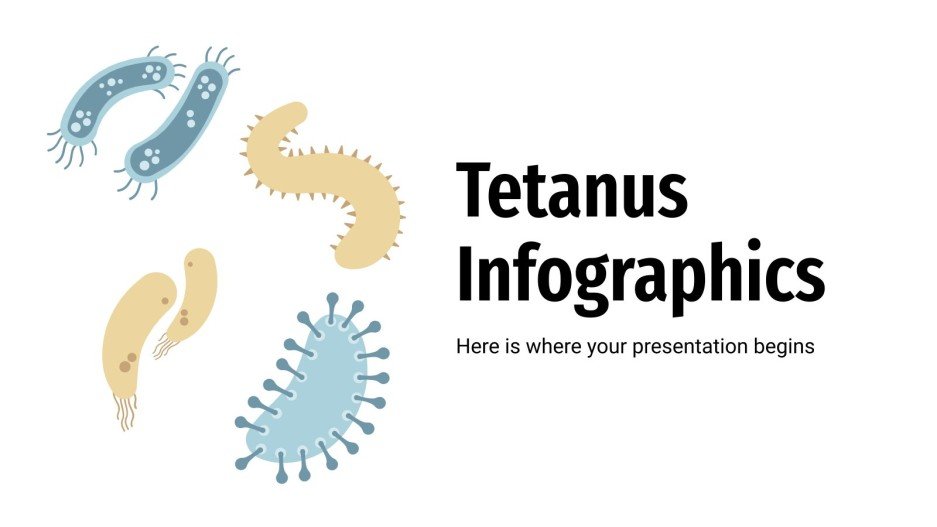 Tetanus Infographics

Here is where your presentation begins