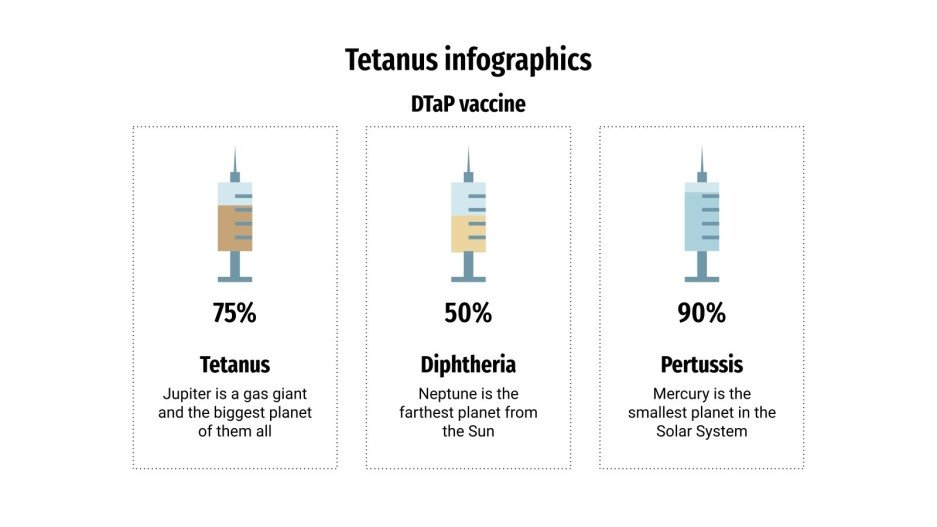 Tetanus infographics

DTaP vaccine

75%

Tetanus

Jupiter is a gas giant and the biggest planet of them all

50%

Diphtheria

Neptune is the farthest planet from the Sun

90%

Pertussis

Mercury is the smallest planet in the Solar System