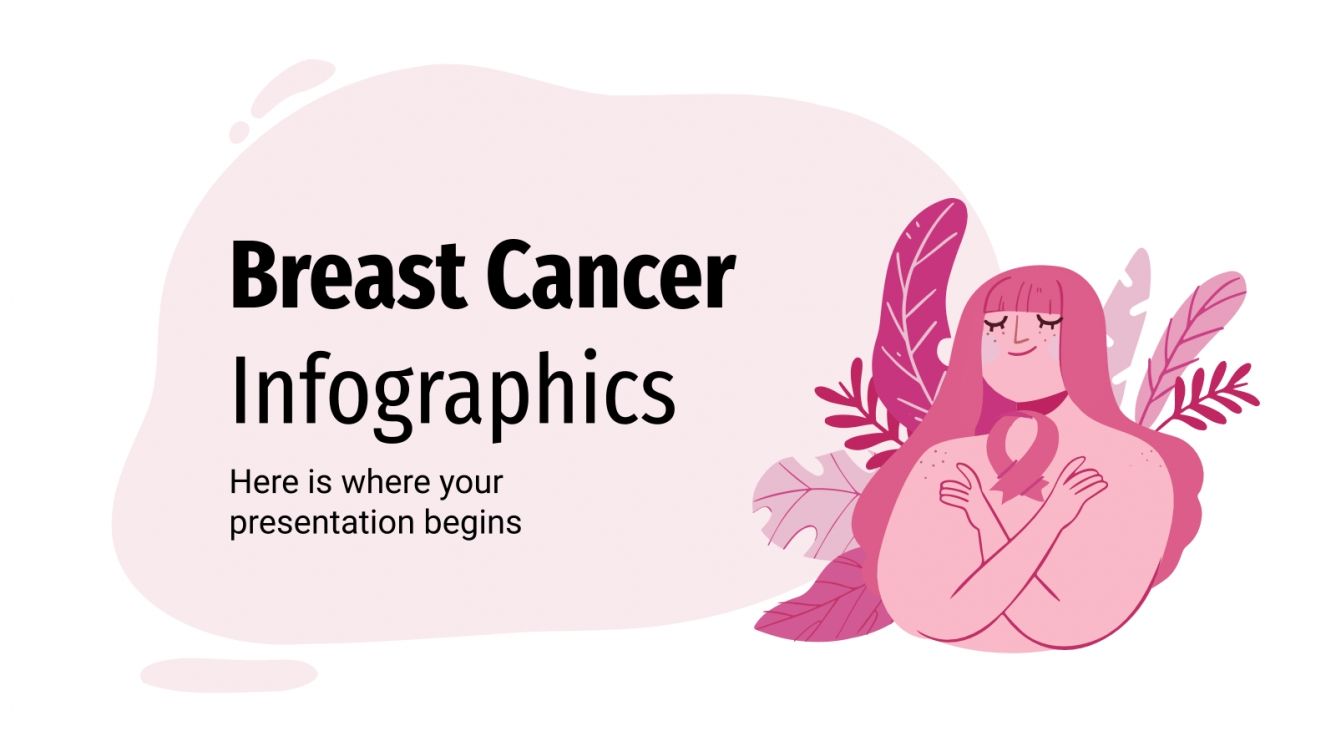 Breast Cancer
Infographics

Here is where your presentation begins