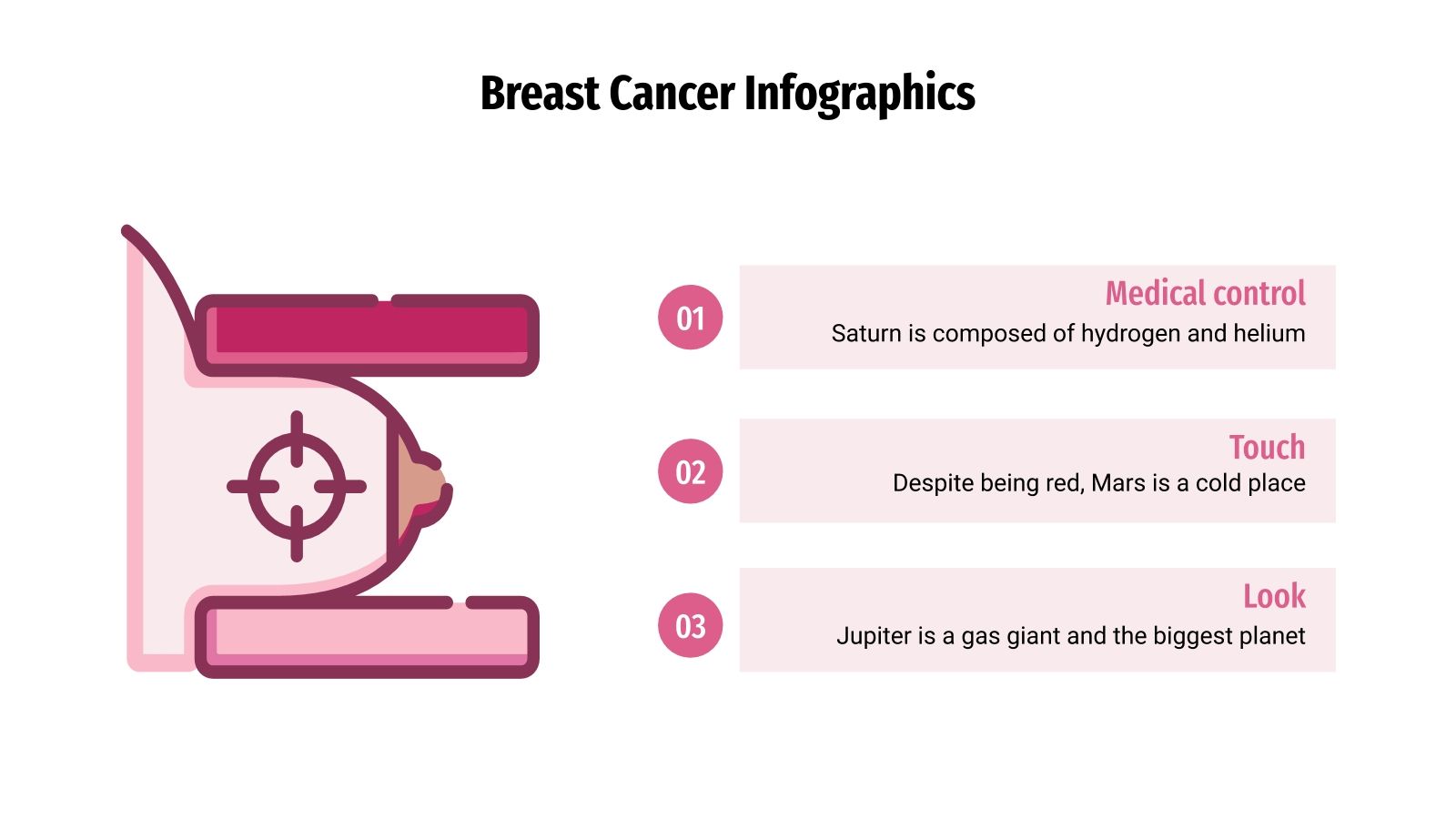 Breast Cancer Infographics

01

Medical control

Saturn is composed of hydrogen and helium

02

Touch

Despite being red, Mars is a cold place

03

Look

Jupiter is a gas giant and the biggest planet