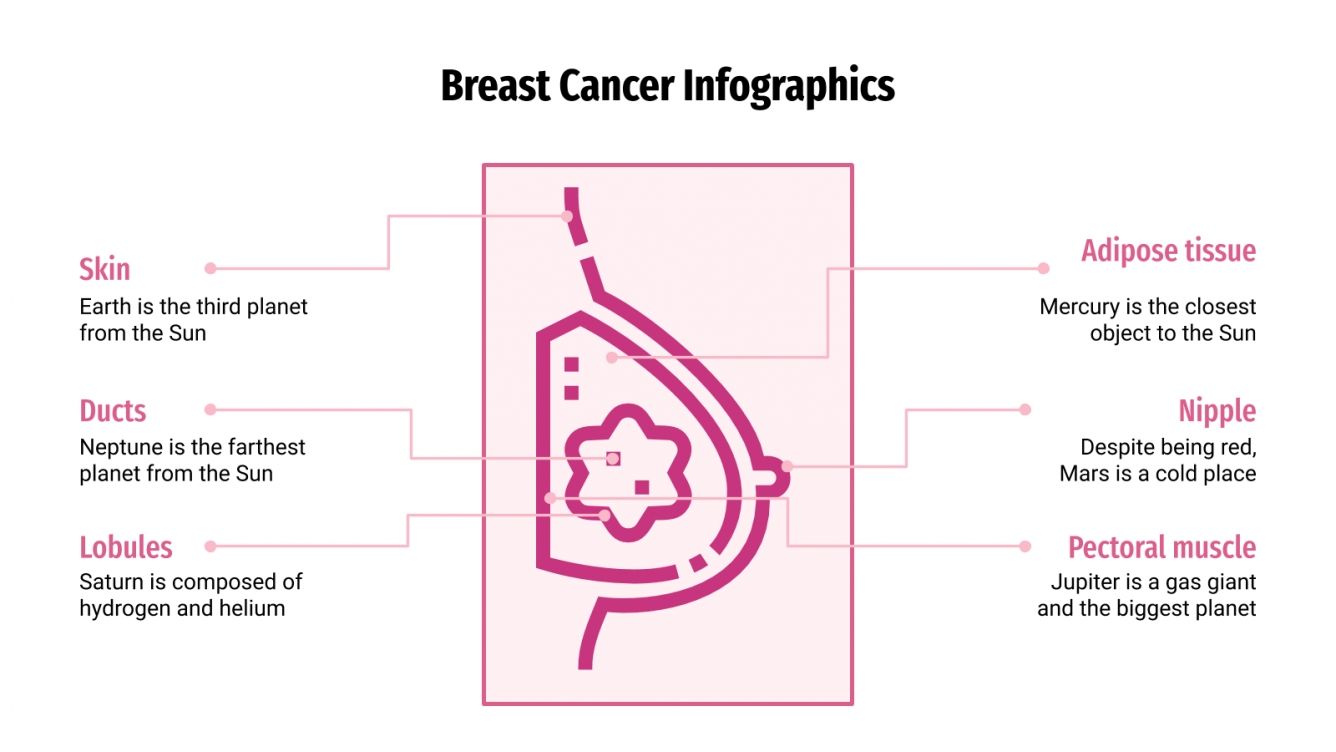 Breast Cancer Infographics

Skin
Earth is the third planet from the Sun

Ducts
Neptune is the farthest planet from the Sun

Lobules
Saturn is composed of hydrogen and helium

Adipose tissue
Mercury is the closest object to the Sun

Nipple
Despite being red, Mars is a cold place

Pectoral muscle
Jupiter is a gas giant and the biggest planet