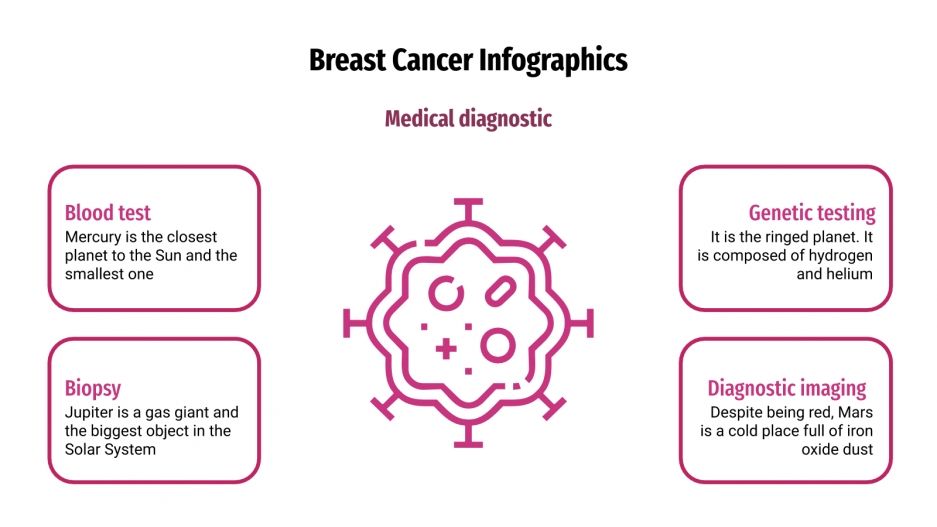 Breast Cancer Infographics

Medical diagnostic

Blood test
Mercury is the closest planet to the Sun and the smallest one

Biopsy
Jupiter is a gas giant and the biggest object in the Solar System

Genetic testing
It is the ringed planet. It is composed of hydrogen and helium

Diagnostic imaging
Despite being red, Mars is a cold place full of iron oxide dust