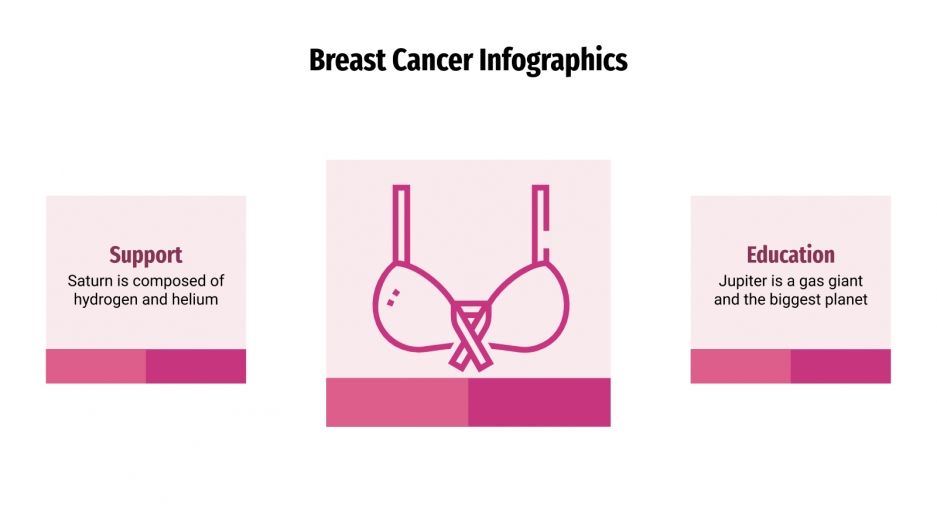 Breast Cancer Infographics

Support
Saturn is composed of hydrogen and helium

Education
Jupiter is a gas giant and the biggest planet