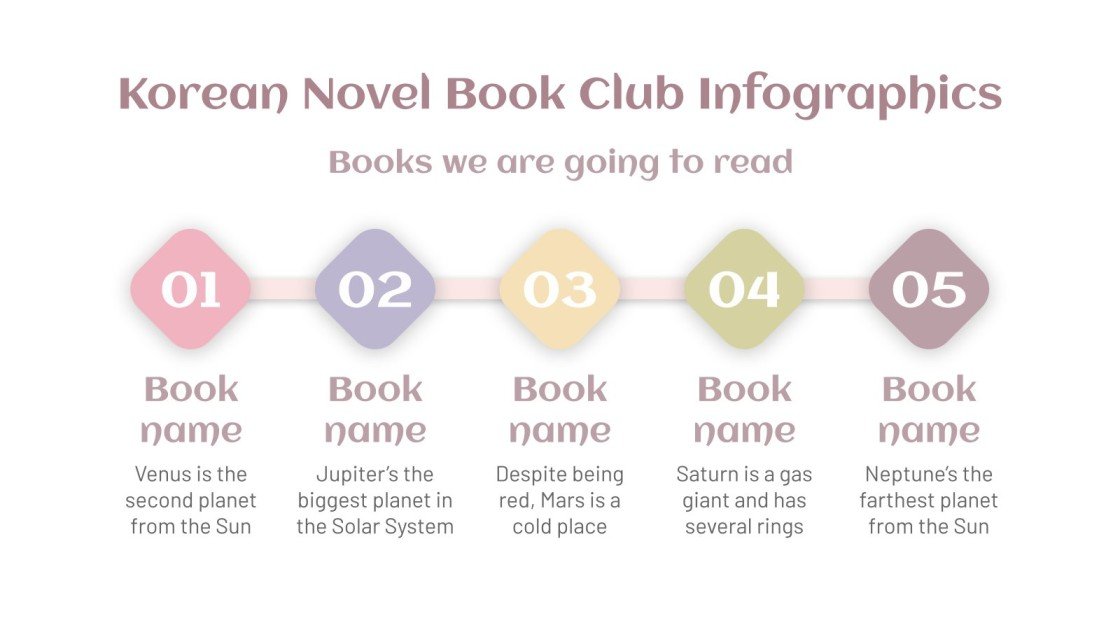 Korean Novel Book Club Infographics

Books we are going to read

01

Book name

Venus is the second planet from the Sun

02

Book name

Jupiter's the biggest planet in the Solar System

03

Book name

Despite being red, Mars is a cold place

04

Book name

Saturn is a gas giant and has several rings

05

Book name

Neptune's the farthest planet from the Sun