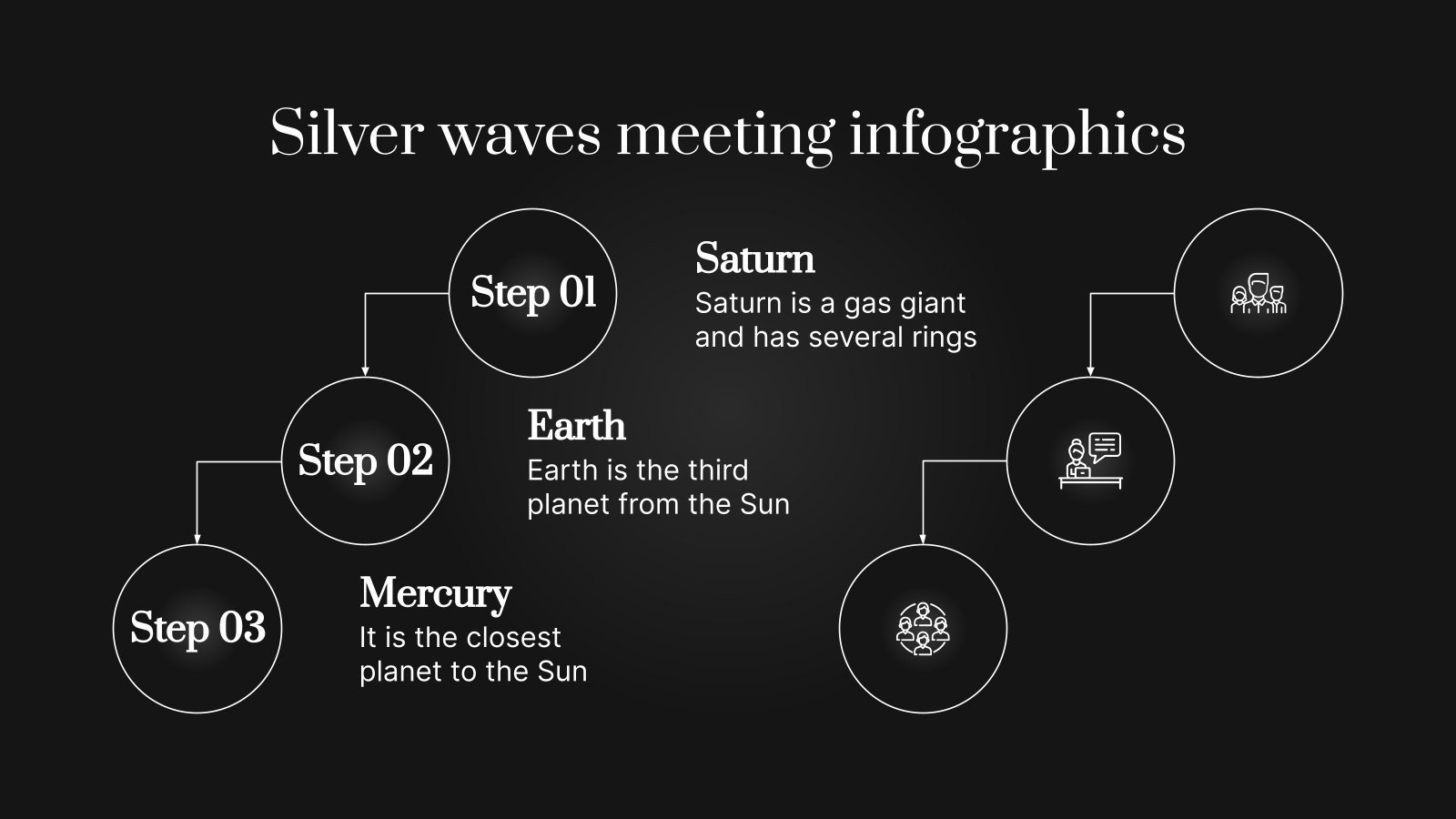 Silver waves meeting infographics

Step 01

Saturn
Saturn is a gas giant and has several rings

Step 02

Earth
Earth is the third planet from the Sun

Step 03

Mercury
It is the closest planet to the Sun