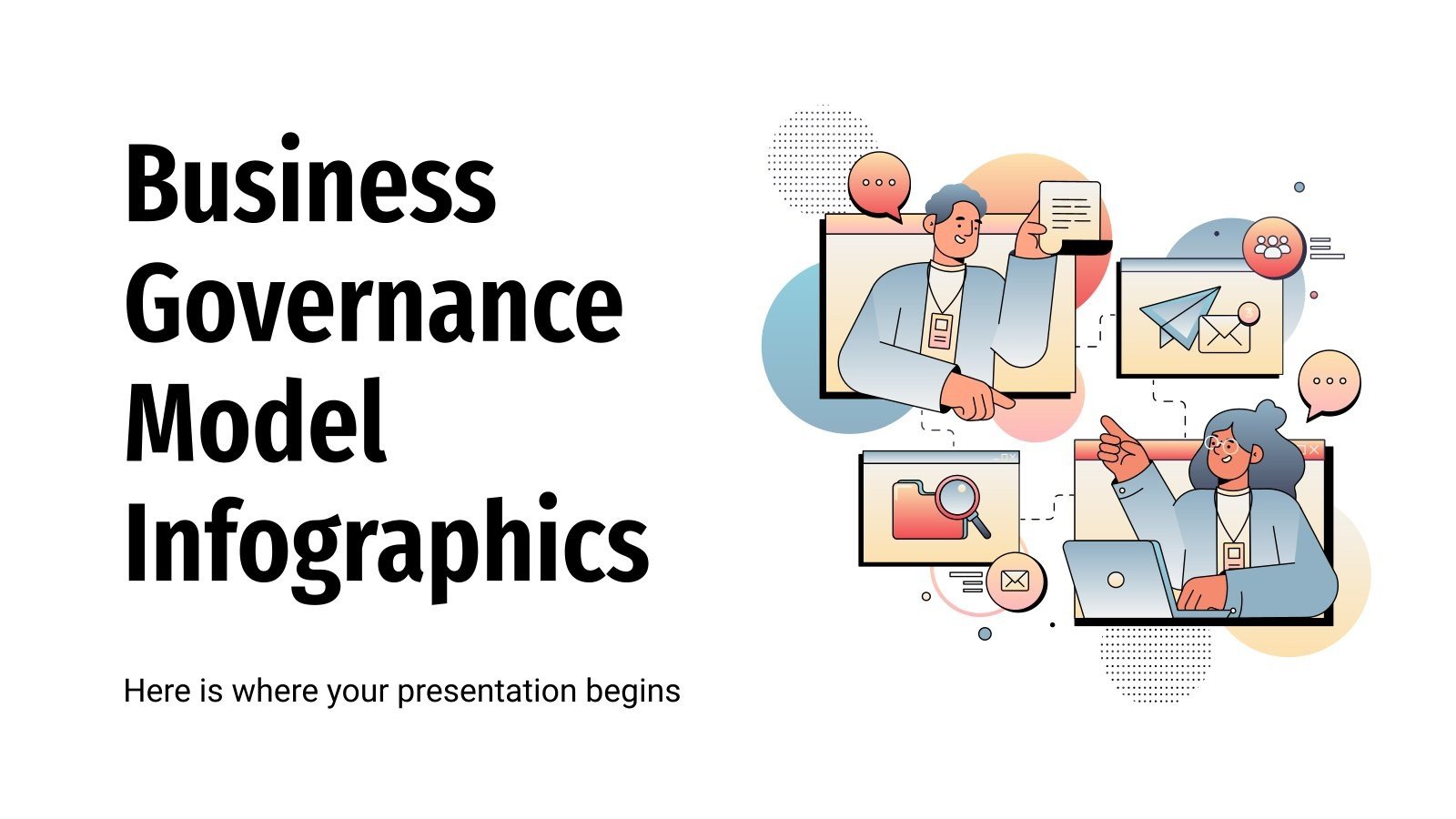 Business Governance Model Infographics

Here is where your presentation begins