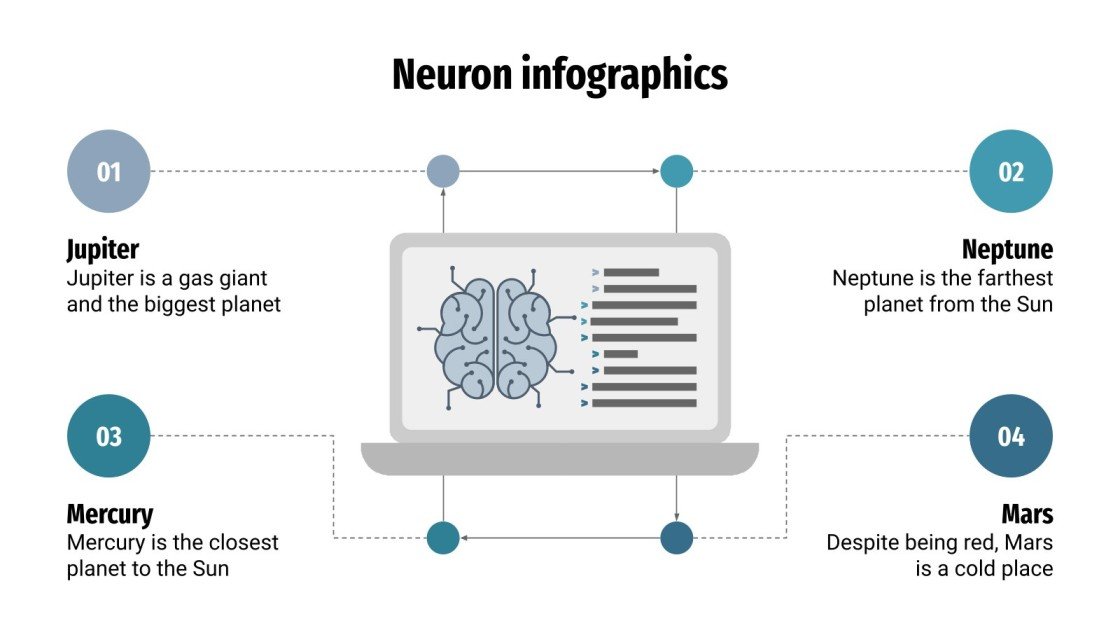 Neuron infographics

01

Jupiter
Jupiter is a gas giant and the biggest planet

02

Neptune
Neptune is the farthest planet from the Sun

03

Mercury
Mercury is the closest planet to the Sun

04

Mars
Despite being red, Mars is a cold place