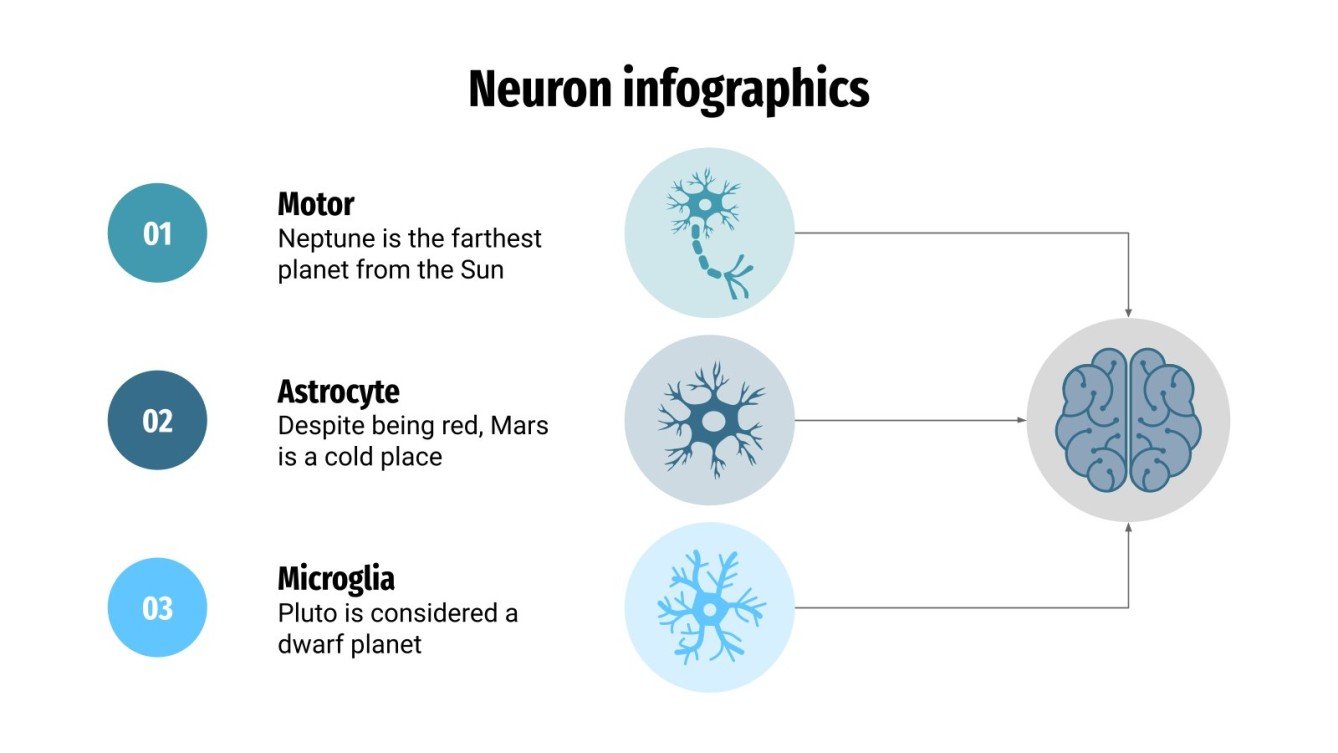 Neuron infographics

01

Motor
Neptune is the farthest planet from the Sun

02

Astrocyte
Despite being red, Mars is a cold place

03

Microglia
Pluto is considered a dwarf planet