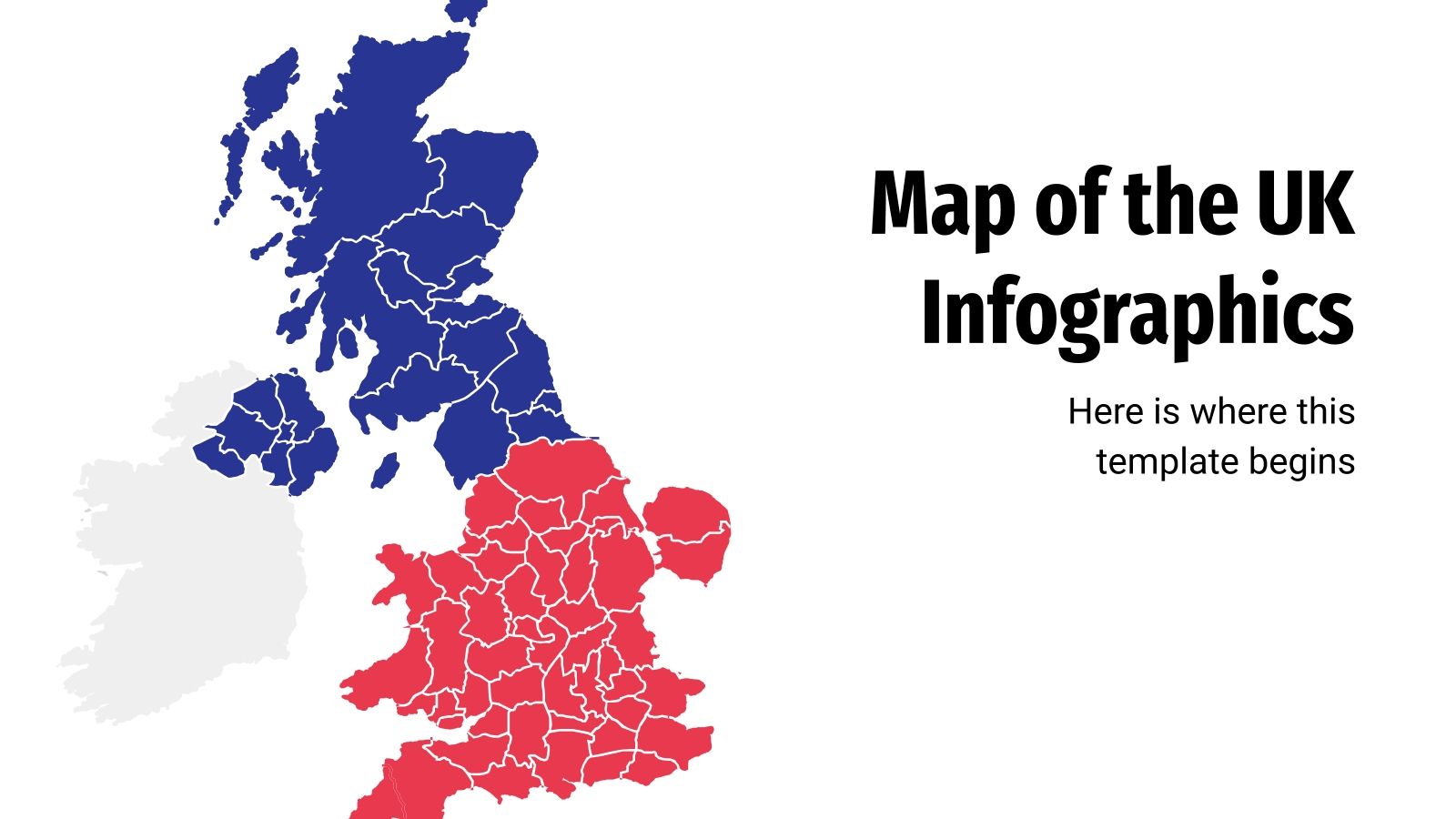 Map of the UK Infographics

Here is where this template begins