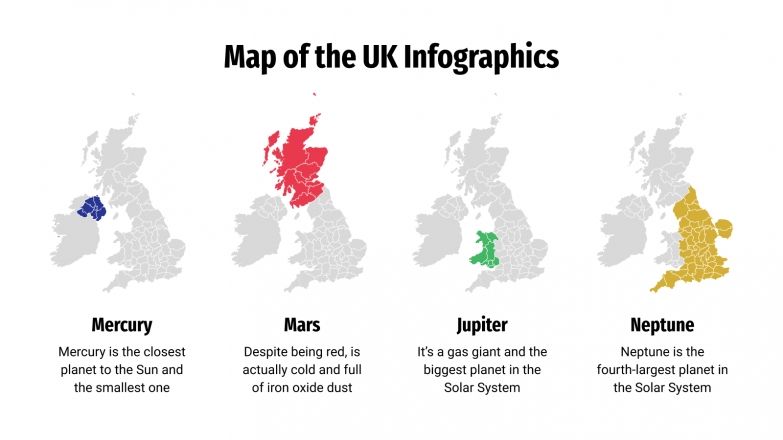 Map of the UK Infographics

Mercury
Mercury is the closest planet to the Sun and the smallest one

Mars
Despite being red, is actually cold and full of iron oxide dust

Jupiter
It's a gas giant and the biggest planet in the Solar System

Neptune
Neptune is the fourth-largest planet in the Solar System