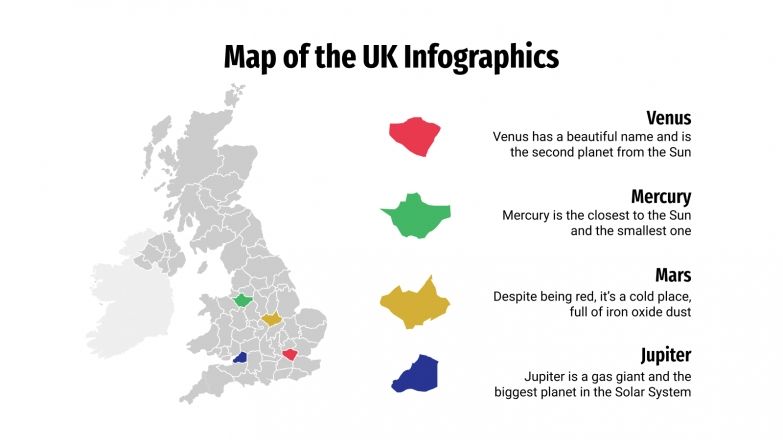 Map of the UK Infographics

Venus
Venus has a beautiful name and is the second planet from the Sun

Mercury
Mercury is the closest to the Sun and the smallest one

Mars
Despite being red, it's a cold place, full of iron oxide dust

Jupiter
Jupiter is a gas giant and the biggest planet in the Solar System