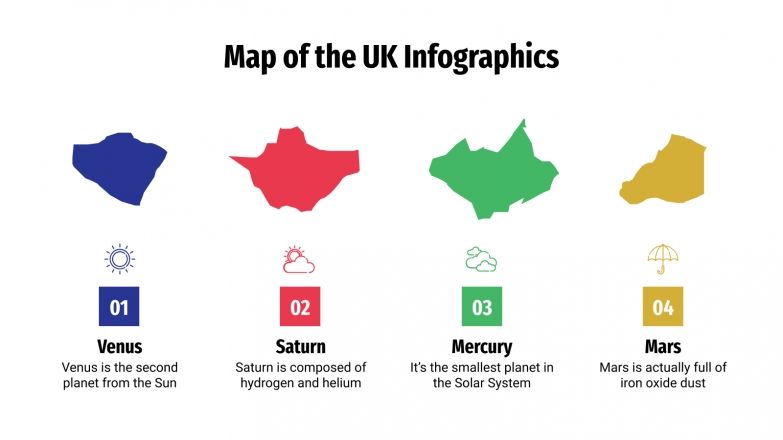 Map of the UK Infographics

01
Venus
Venus is the second planet from the Sun

02
Saturn
Saturn is composed of hydrogen and helium

03
Mercury
It's the smallest planet in the Solar System

04
Mars
Mars is actually full of iron oxide dust