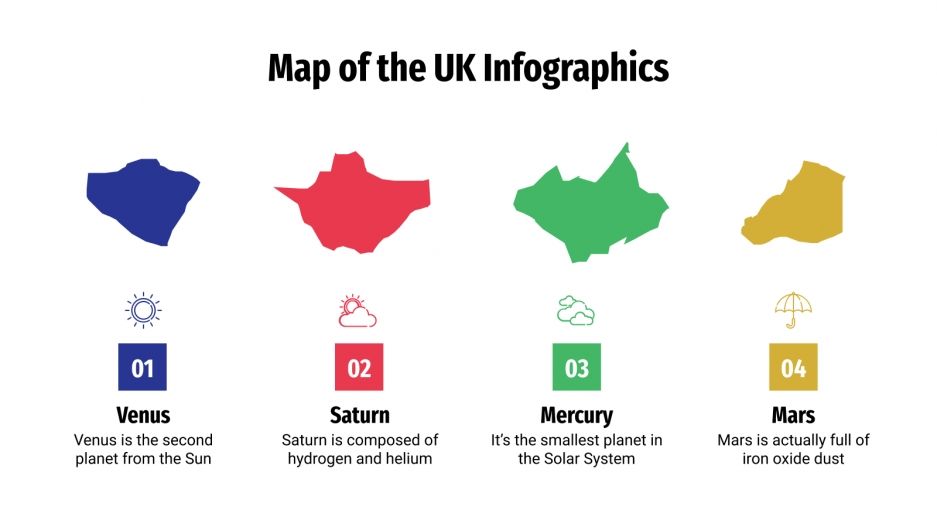 Map of the UK Infographics

01
Venus
Venus is the second planet from the Sun

02
Saturn
Saturn is composed of hydrogen and helium

03
Mercury
It's the smallest planet in the Solar System

04
Mars
Mars is actually full of iron oxide dust