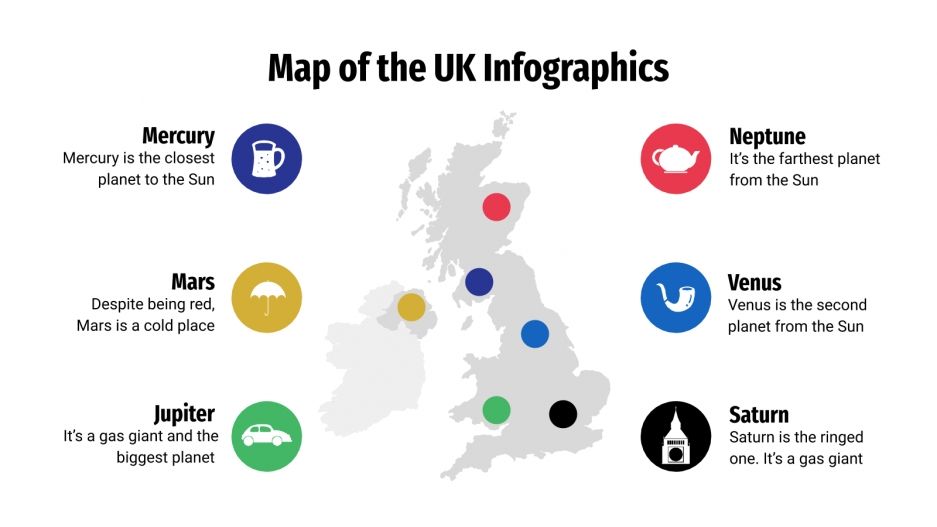 Map of the UK Infographics

Mercury
Mercury is the closest planet to the Sun

Mars
Despite being red, Mars is a cold place

Jupiter
It's a gas giant and the biggest planet

Neptune
It's the farthest planet from the Sun

Venus
Venus is the second planet from the Sun

Saturn
Saturn is the ringed one. It's a gas giant