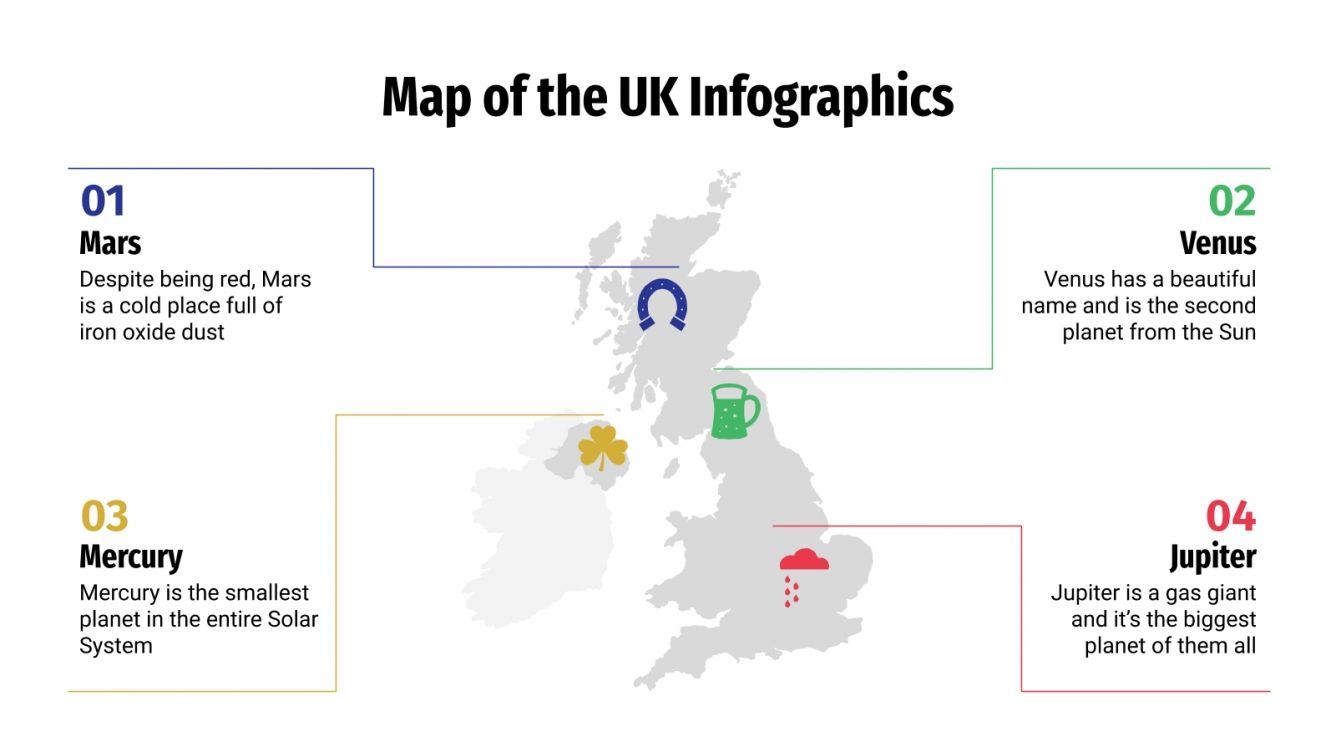 Map of the UK Infographics

01
Mars
Despite being red, Mars is a cold place full of iron oxide dust

02
Venus
Venus has a beautiful name and is the second planet from the Sun

03
Mercury
Mercury is the smallest planet in the entire Solar System

04
Jupiter
Jupiter is a gas giant and it's the biggest planet of them all