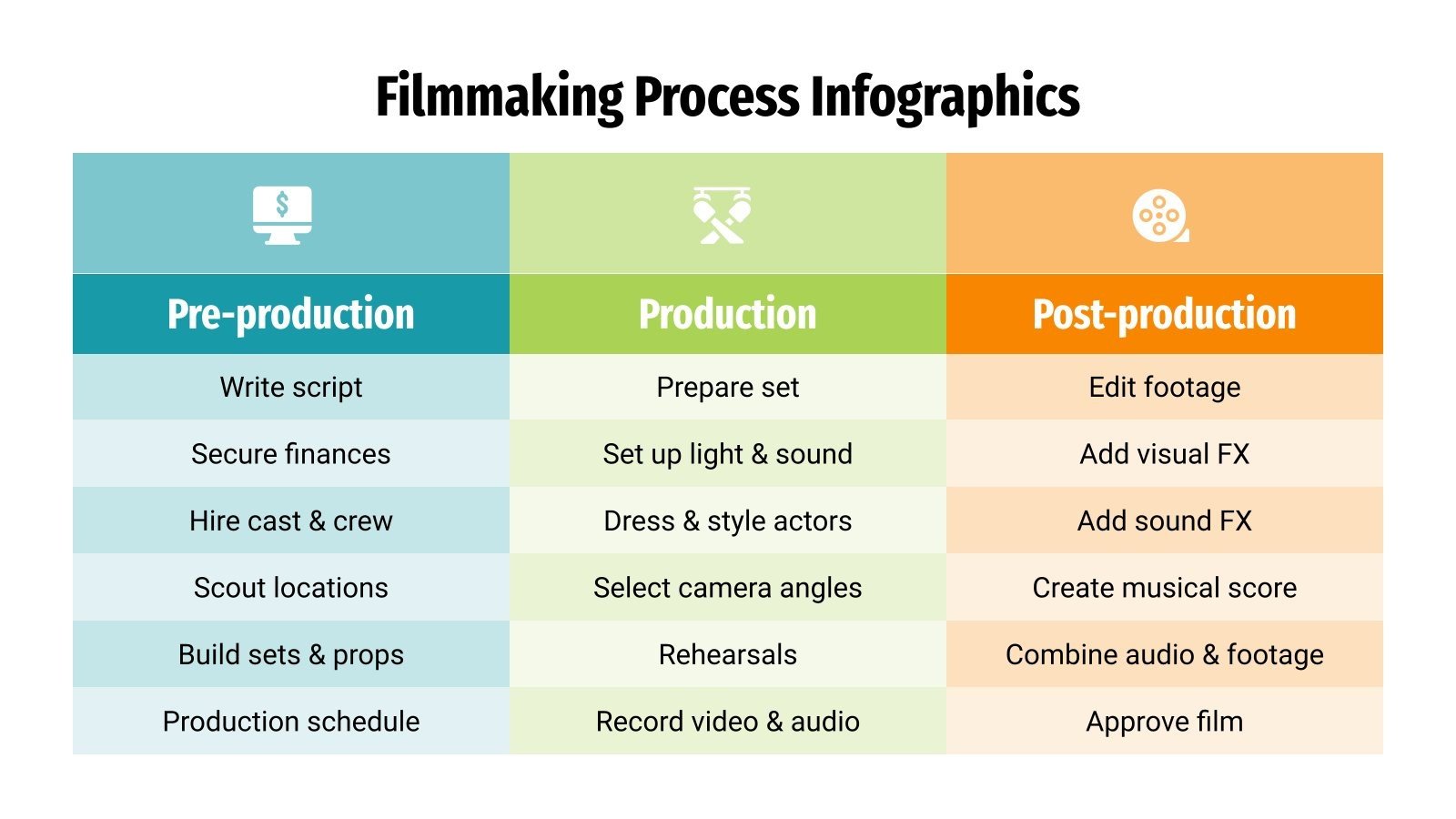 Filmmaking Process Infographics

| Pre-production | Production | Post-production |
|---|---|---|
| Write script | Prepare set | Edit footage |
| Secure finances | Set up light & sound | Add visual FX |
| Hire cast & crew | Dress & style actors | Add sound FX |
| Scout locations | Select camera angles | Create musical score |
| Build sets & props | Rehearsals | Combine audio & footage |
| Production schedule | Record video & audio | Approve film |