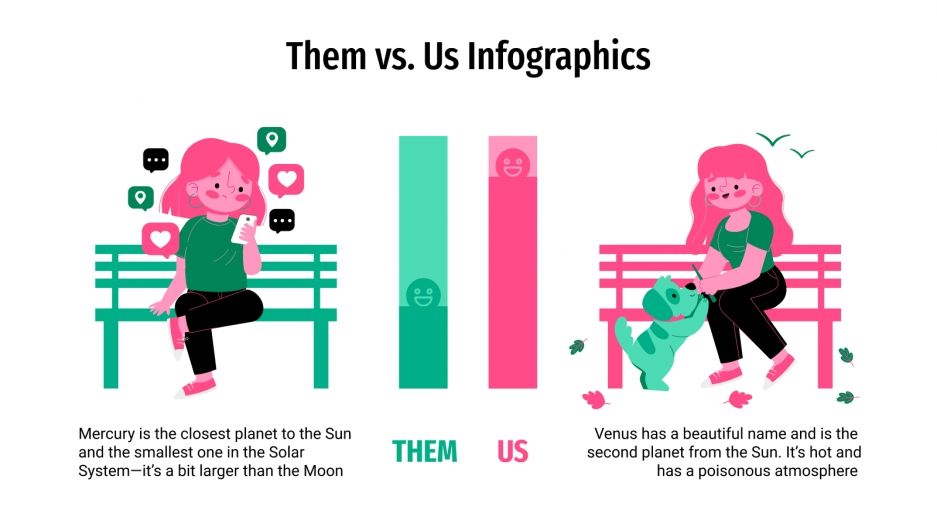 Them vs. Us Infographics

Mercury is the closest planet to the Sun and the smallest one in the Solar System—it's a bit larger than the Moon

THEM

US

Venus has a beautiful name and is the second planet from the Sun. It's hot and has a poisonous atmosphere