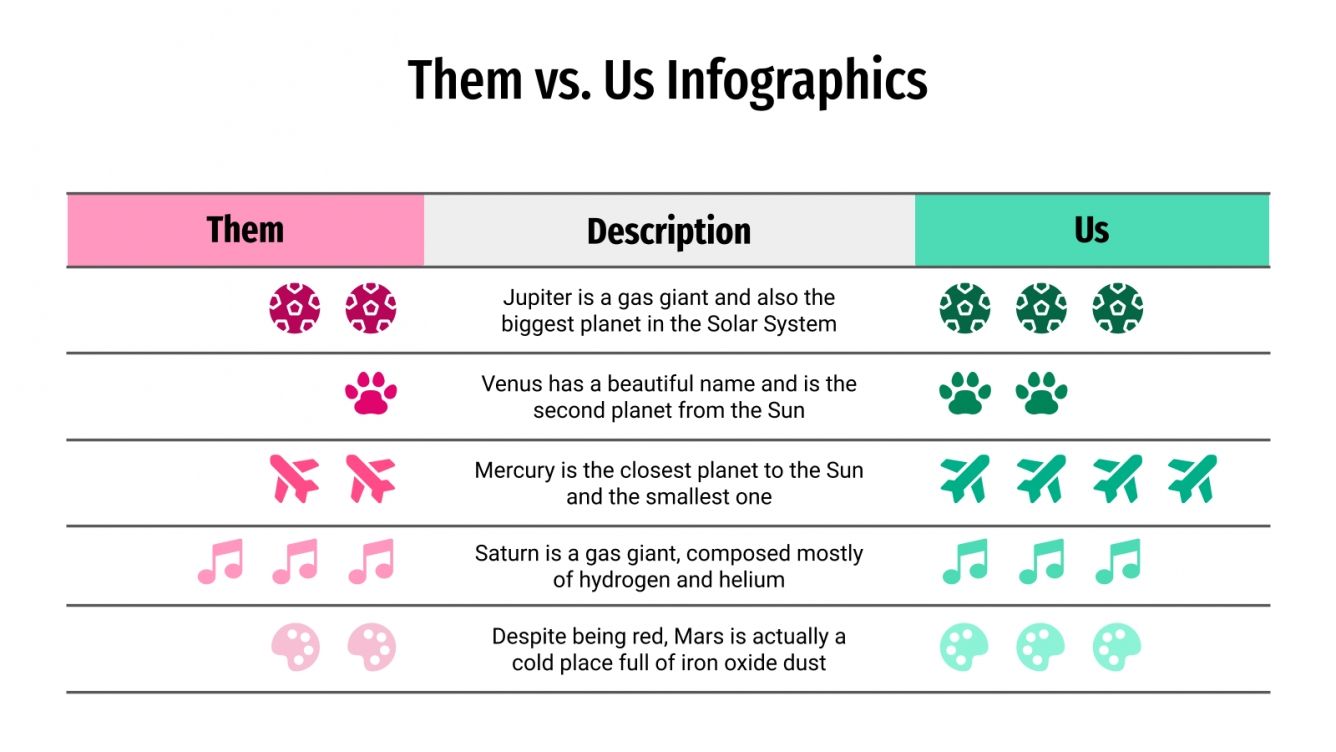 Them vs. Us Infographics

| Them | Description | Us |
|---|---|---|
| | Jupiter is a gas giant and also the biggest planet in the Solar System | |
| | Venus has a beautiful name and is the second planet from the Sun | |
| | Mercury is the closest planet to the Sun and the smallest one | |
| | Saturn is a gas giant, composed mostly of hydrogen and helium | |
| | Despite being red, Mars is actually a cold place full of iron oxide dust | |