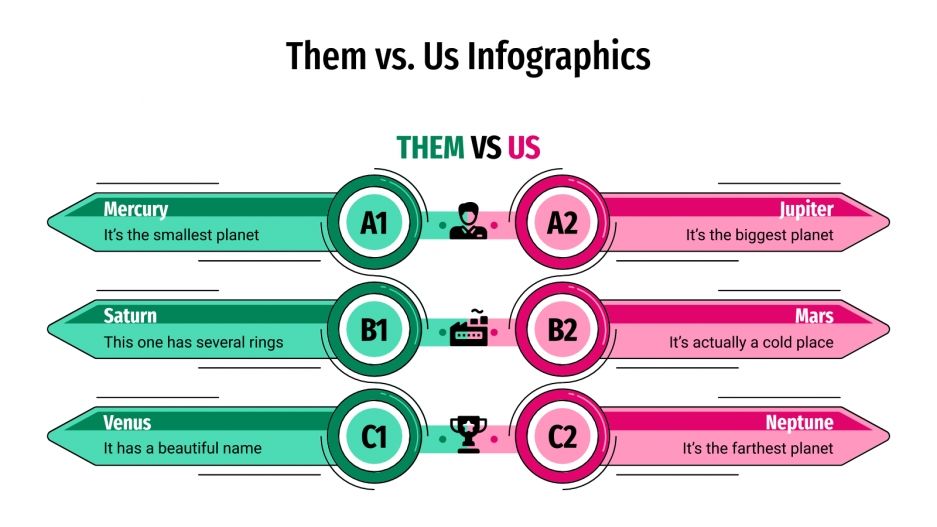 Them vs. Us Infographics

THEM VS US

Mercury
It's the smallest planet

A1

A2

Jupiter
It's the biggest planet

Saturn
This one has several rings

B1

B2

Mars
It's actually a cold place

Venus
It has a beautiful name

C1

C2

Neptune
It's the farthest planet