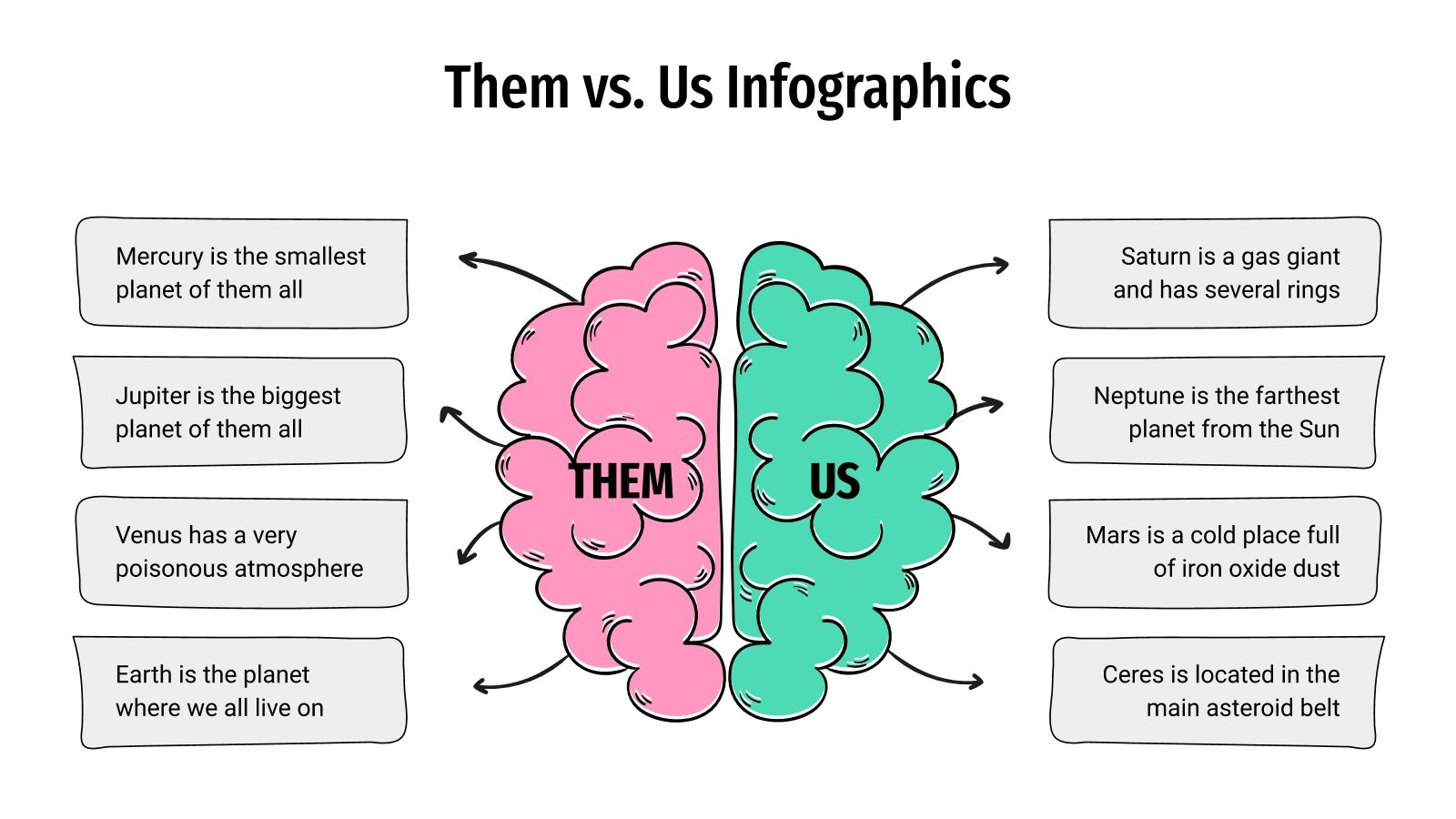 Them vs. Us Infographics

Mercury is the smallest planet of them all

Jupiter is the biggest planet of them all

Venus has a very poisonous atmosphere

Earth is the planet where we all live on

THEM

US

Saturn is a gas giant and has several rings

Neptune is the farthest planet from the Sun

Mars is a cold place full of iron oxide dust

Ceres is located in the main asteroid belt