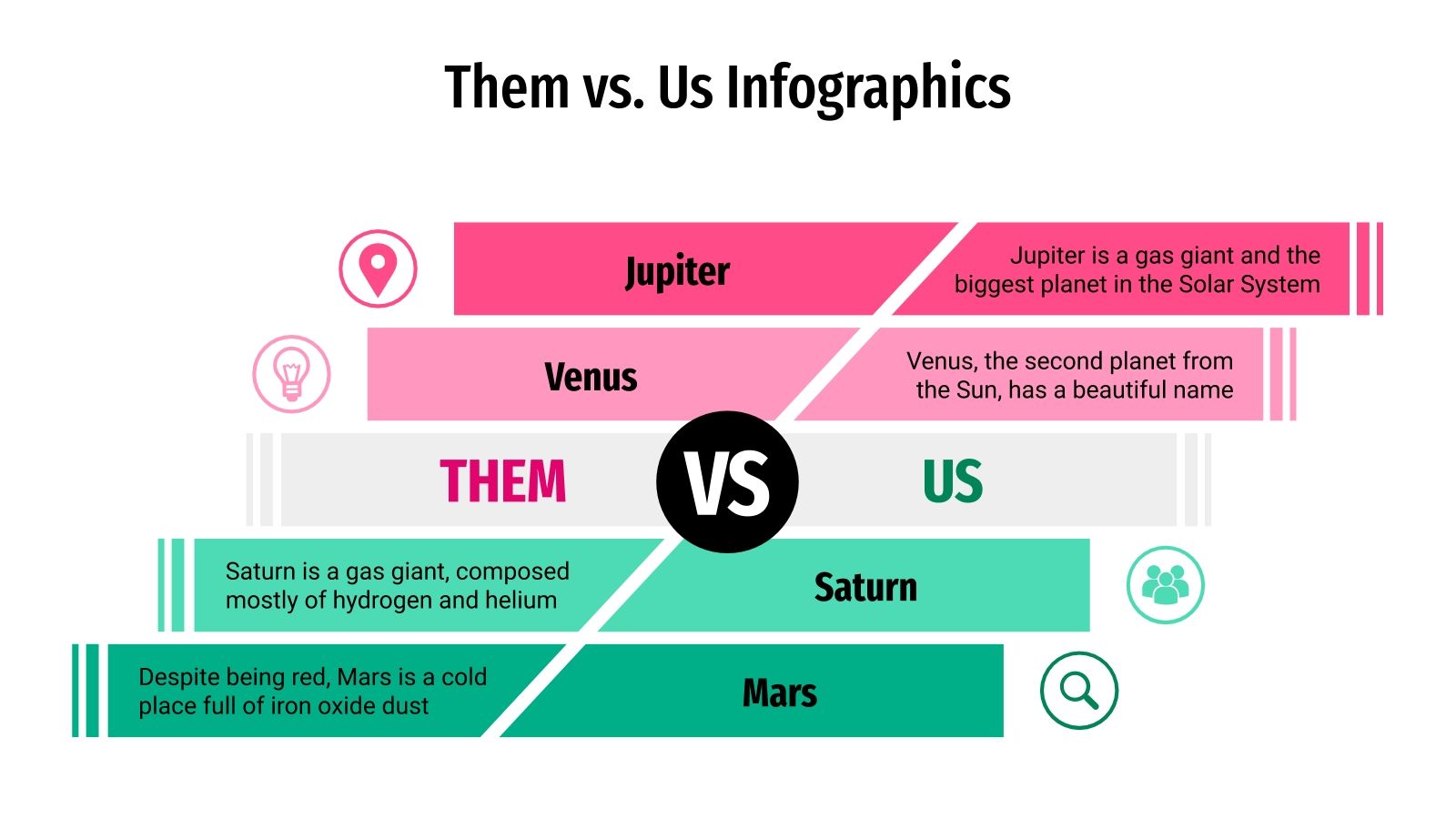 Them vs. Us Infographics

Jupiter

Jupiter is a gas giant and the biggest planet in the Solar System

Venus

Venus, the second planet from the Sun, has a beautiful name

THEM

VS

US

Saturn is a gas giant, composed mostly of hydrogen and helium

Saturn

Despite being red, Mars is a cold place full of iron oxide dust

Mars