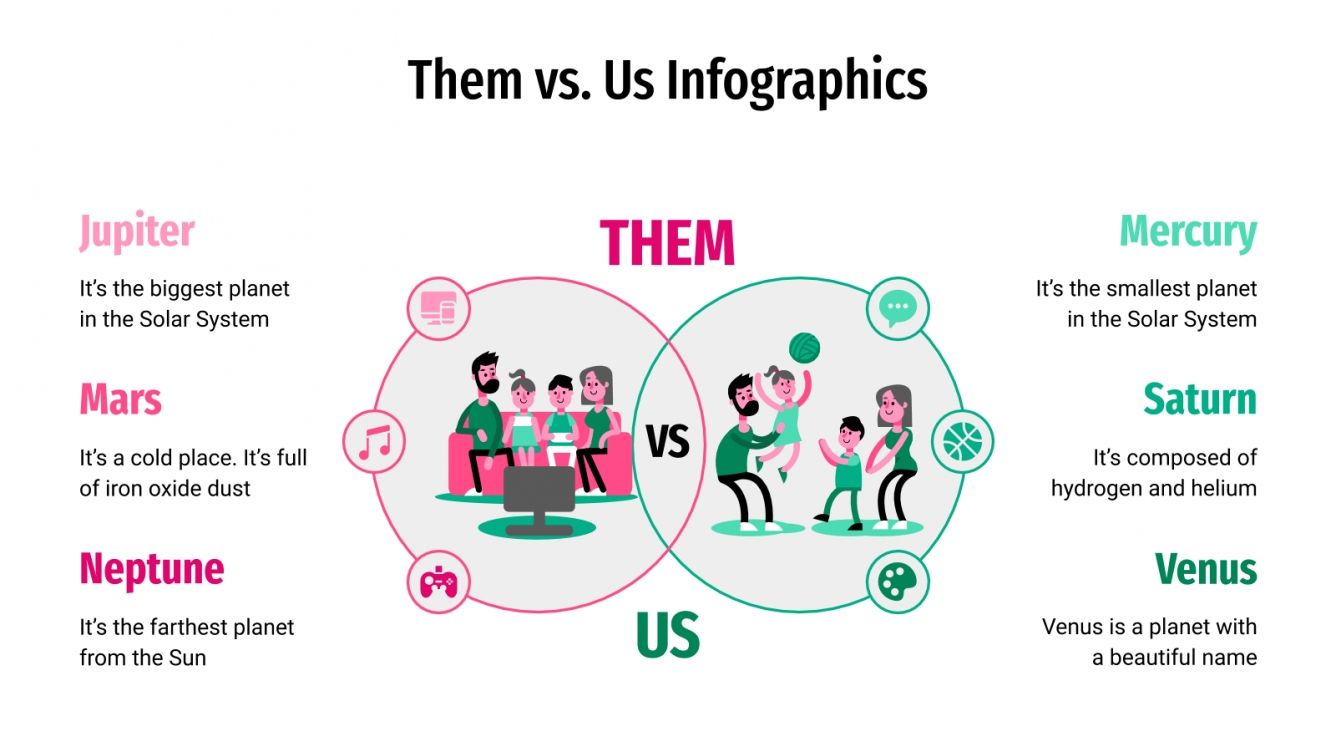 Them vs. Us Infographics

Jupiter

It's the biggest planet in the Solar System

Mars

It's a cold place. It's full of iron oxide dust

Neptune

It's the farthest planet from the Sun

THEM

VS

US

Mercury

It's the smallest planet in the Solar System

Saturn

It's composed of hydrogen and helium

Venus

Venus is a planet with a beautiful name