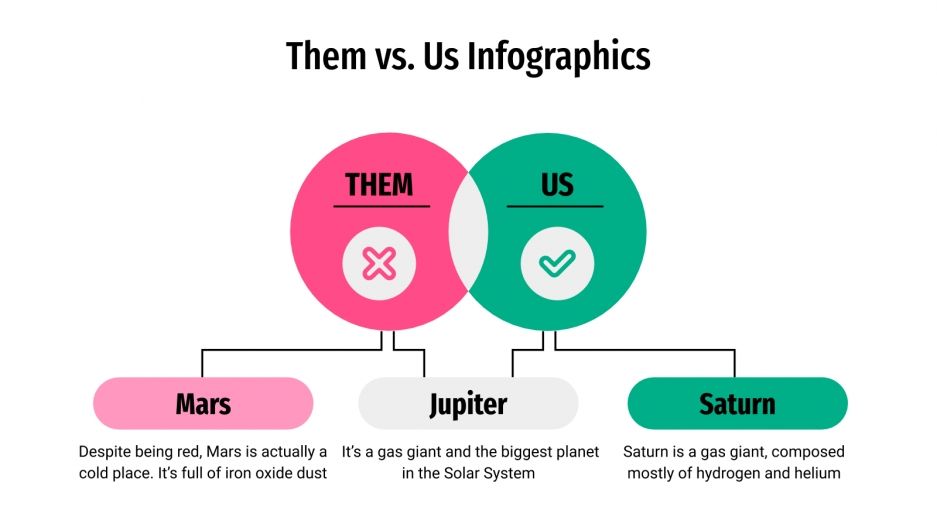 Them vs. Us Infographics

THEM

US

Mars

Despite being red, Mars is actually a cold place. It's full of iron oxide dust

Jupiter

It's a gas giant and the biggest planet in the Solar System

Saturn

Saturn is a gas giant, composed mostly of hydrogen and helium