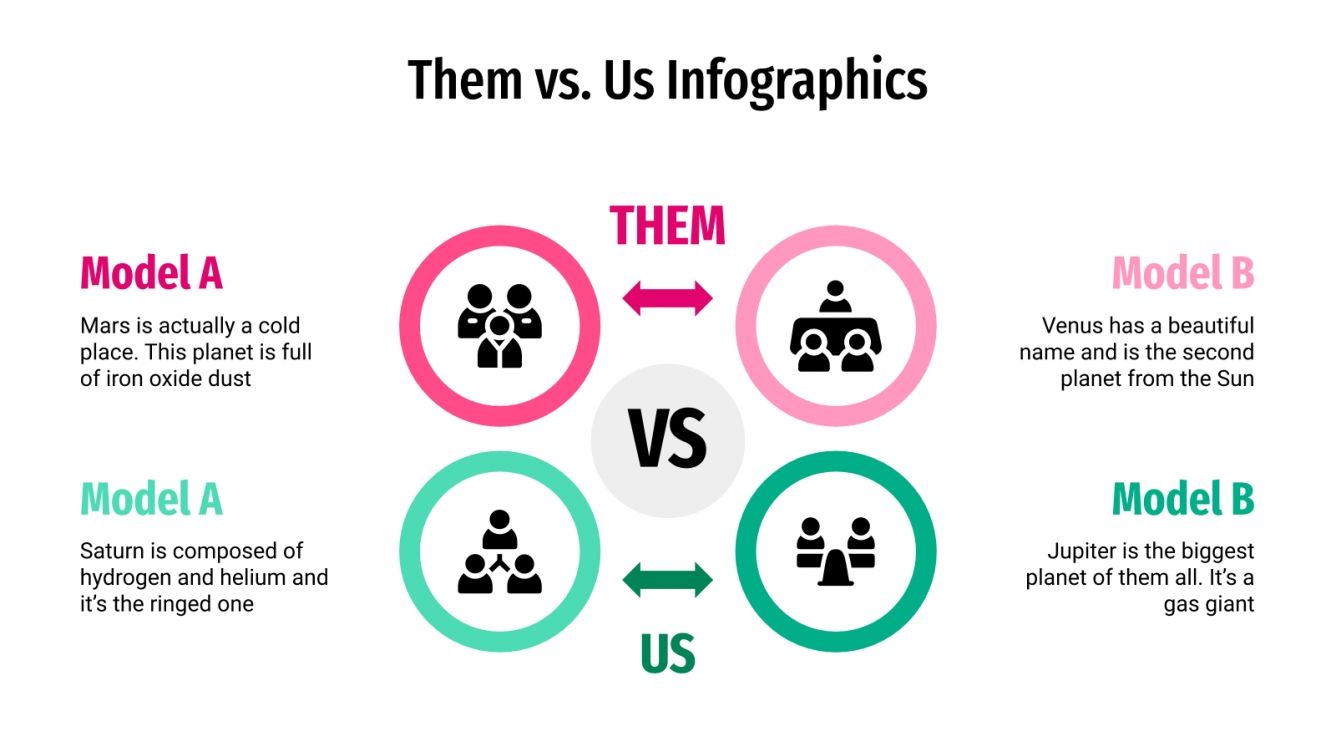 Them vs. Us Infographics

THEM

Model A

Mars is actually a cold place. This planet is full of iron oxide dust

Model B

Venus has a beautiful name and is the second planet from the Sun

VS

Model A

Saturn is composed of hydrogen and helium and it's the ringed one

Model B

Jupiter is the biggest planet of them all. It's a gas giant

US