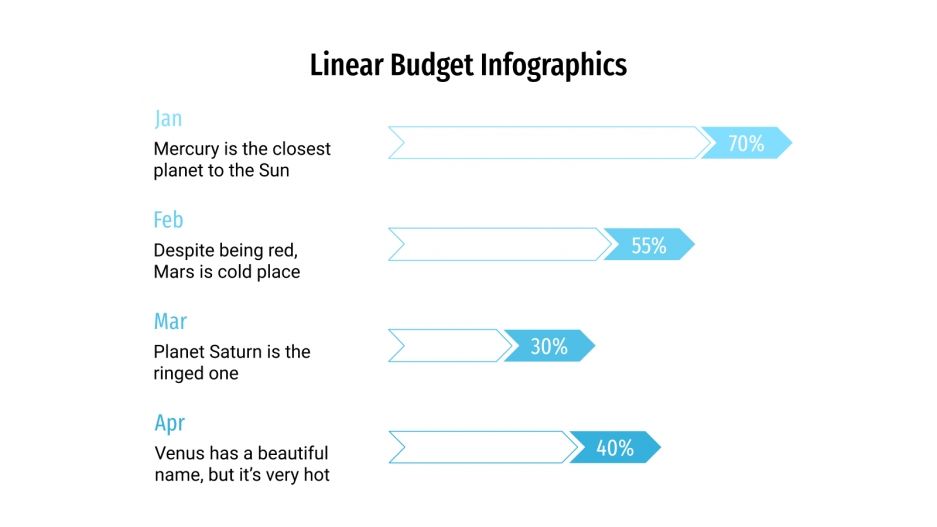 Linear Budget Infographics

Jan

Mercury is the closest planet to the Sun

70%

Feb

Despite being red, Mars is cold place

55%

Mar

Planet Saturn is the ringed one

30%

Apr

Venus has a beautiful name, but it's very hot

40%