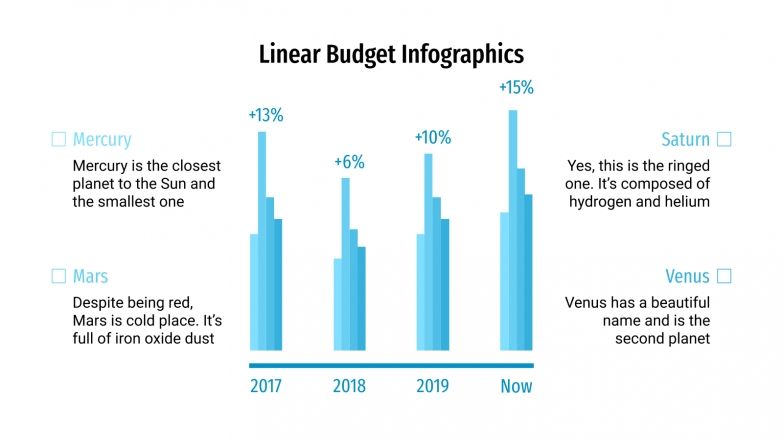 Linear Budget Infographics

Mercury

Mercury is the closest planet to the Sun and the smallest one

Mars

Despite being red, Mars is cold place. It's full of iron oxide dust

+13%

+6%

+10%

+15%

2017

2018

2019

Now

Saturn

Yes, this is the ringed one. It's composed of hydrogen and helium

Venus

Venus has a beautiful name and is the second planet