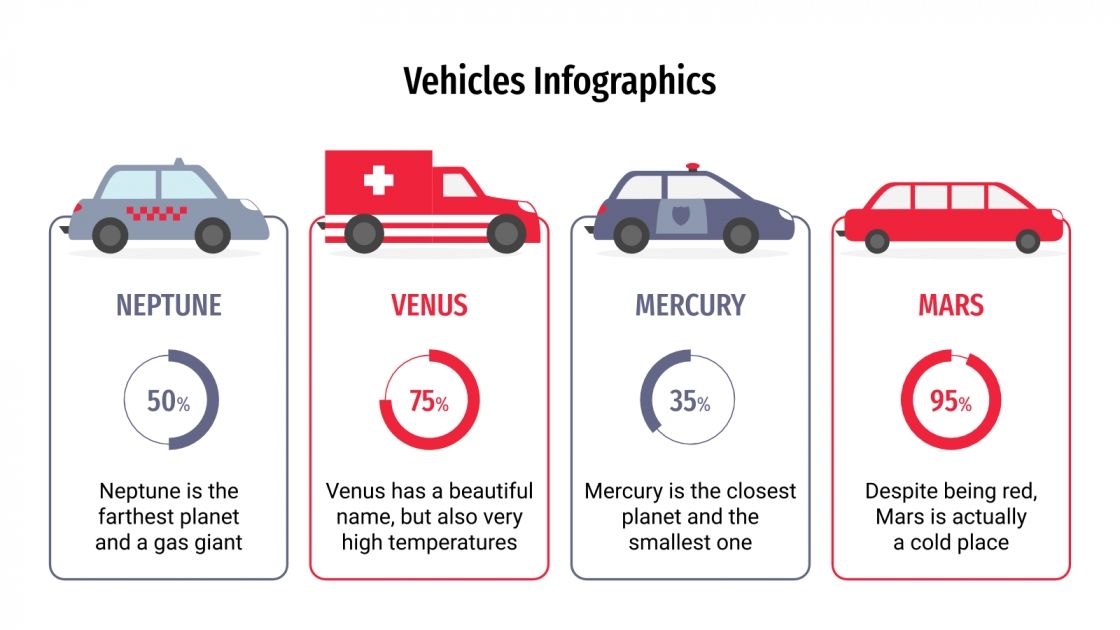 Vehicles Infographics

NEPTUNE

50%

Neptune is the farthest planet and a gas giant

VENUS

75%

Venus has a beautiful name, but also very high temperatures

MERCURY

35%

Mercury is the closest planet and the smallest one

MARS

95%

Despite being red, Mars is actually a cold place