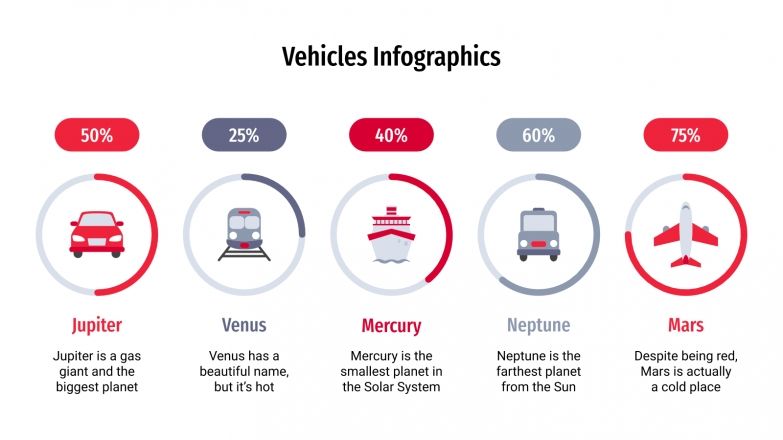 Vehicles Infographics

50%

Jupiter

Jupiter is a gas giant and the biggest planet

25%

Venus

Venus has a beautiful name, but it's hot

40%

Mercury

Mercury is the smallest planet in the Solar System

60%

Neptune

Neptune is the farthest planet from the Sun

75%

Mars

Despite being red, Mars is actually a cold place