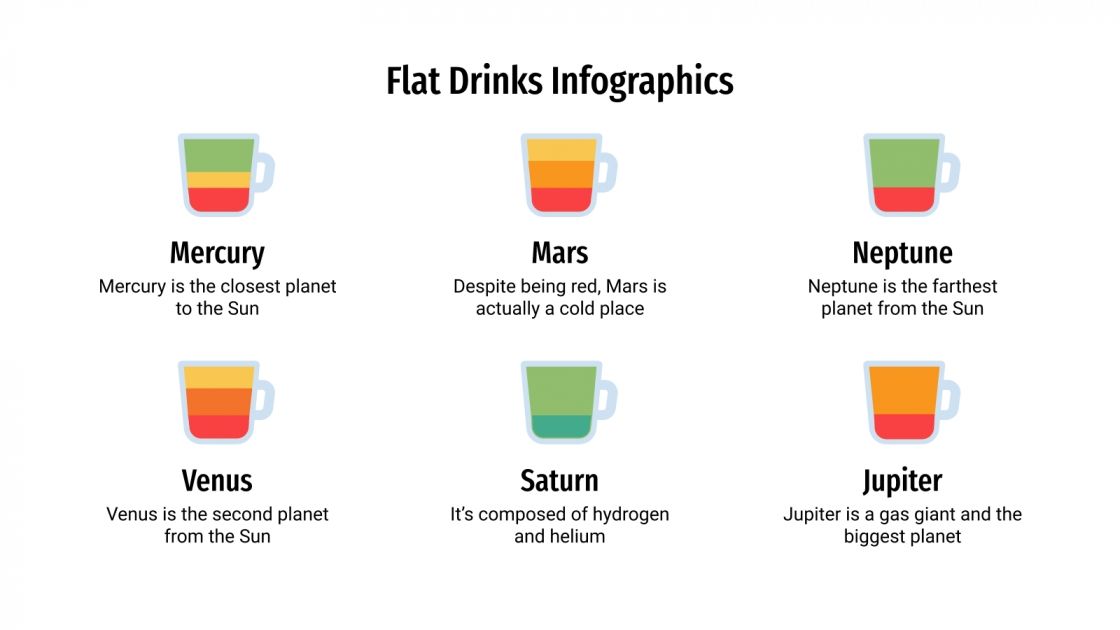 Flat Drinks Infographics

Mercury
Mercury is the closest planet to the Sun

Mars
Despite being red, Mars is actually a cold place

Neptune
Neptune is the farthest planet from the Sun

Venus
Venus is the second planet from the Sun

Saturn
It's composed of hydrogen and helium

Jupiter
Jupiter is a gas giant and the biggest planet