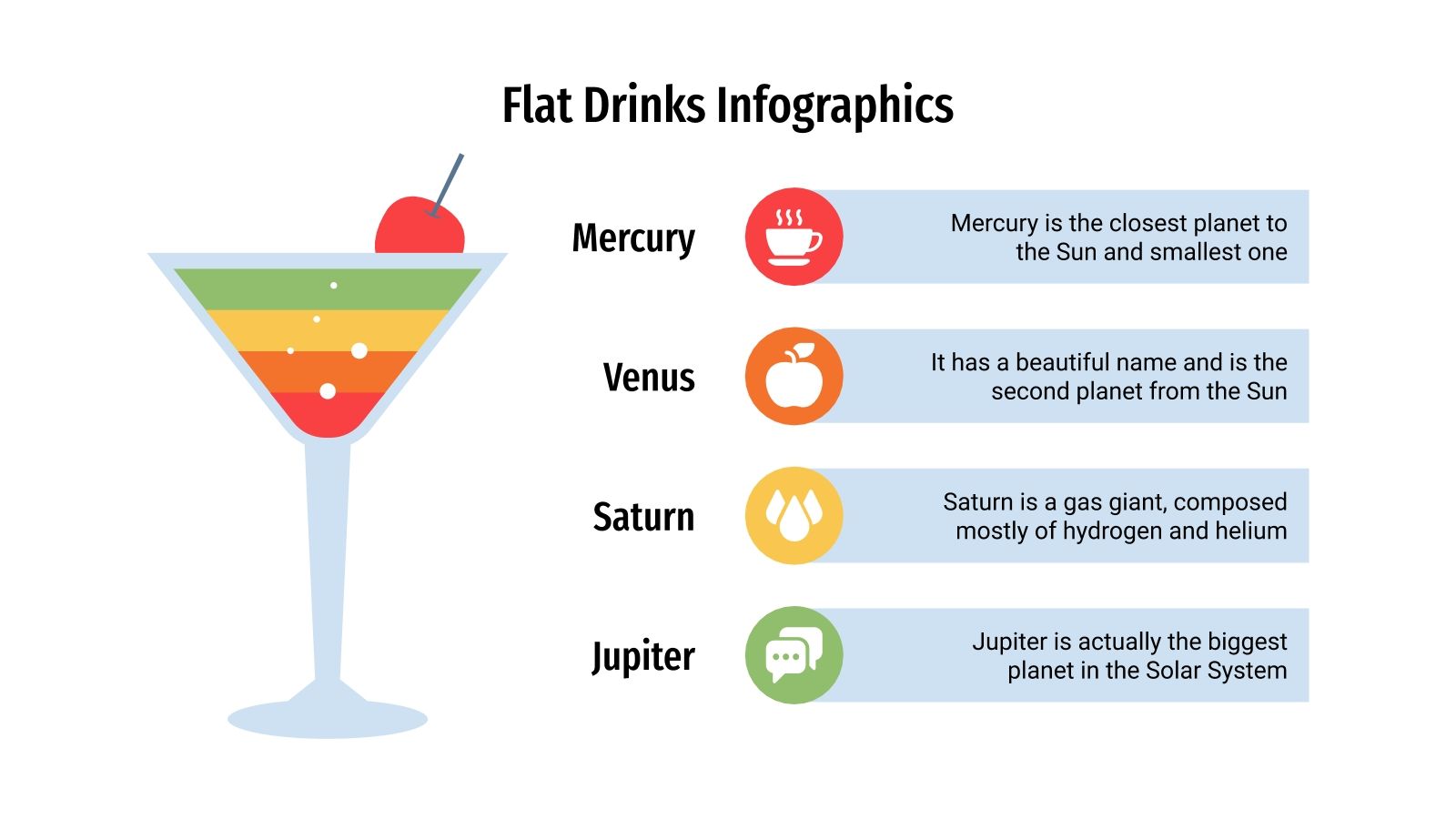 Flat Drinks Infographics

Mercury

Mercury is the closest planet to the Sun and smallest one

Venus

It has a beautiful name and is the second planet from the Sun

Saturn

Saturn is a gas giant, composed mostly of hydrogen and helium

Jupiter

Jupiter is actually the biggest planet in the Solar System