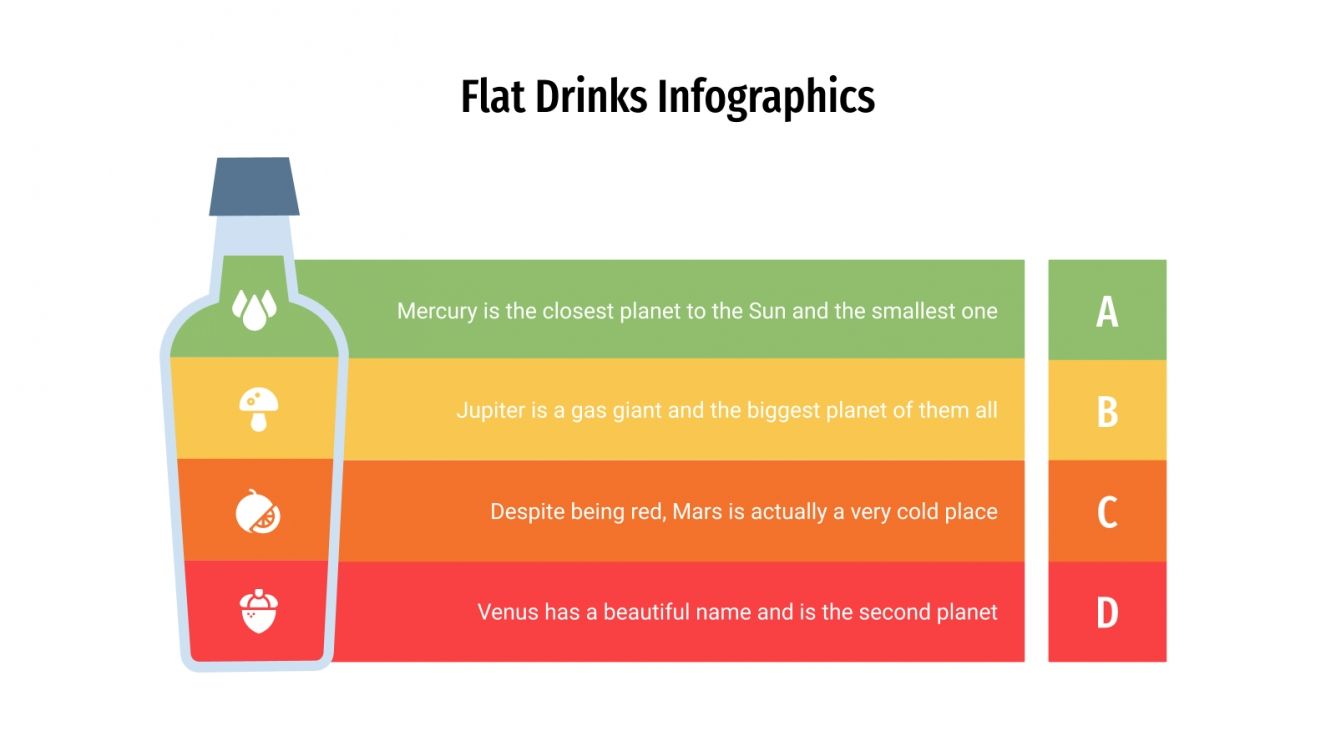 Flat Drinks Infographics

Mercury is the closest planet to the Sun and the smallest one

A

Jupiter is a gas giant and the biggest planet of them all

B

Despite being red, Mars is actually a very cold place

C

Venus has a beautiful name and is the second planet

D