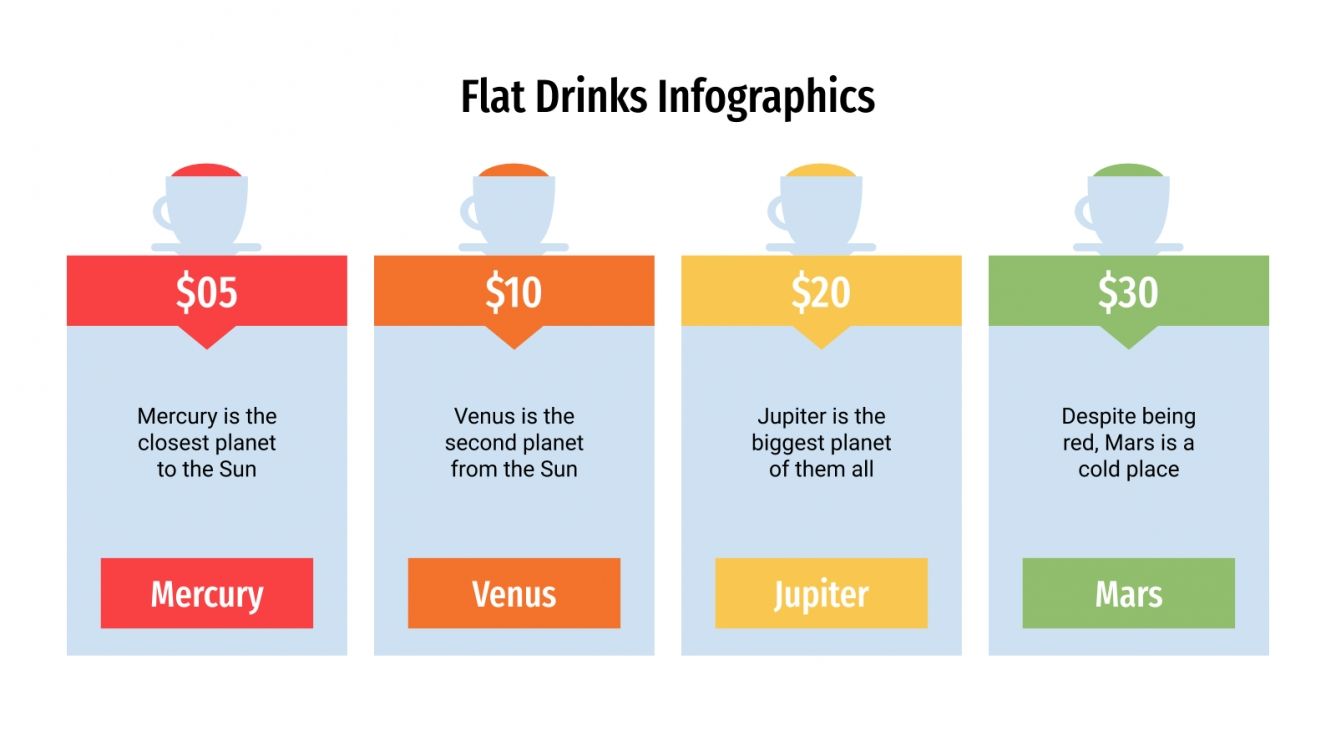 Flat Drinks Infographics

\$05

Mercury is the closest planet to the Sun

Mercury

\$10

Venus is the second planet from the Sun

Venus

\$20

Jupiter is the biggest planet of them all

Jupiter

\$30

Despite being red, Mars is a cold place

Mars