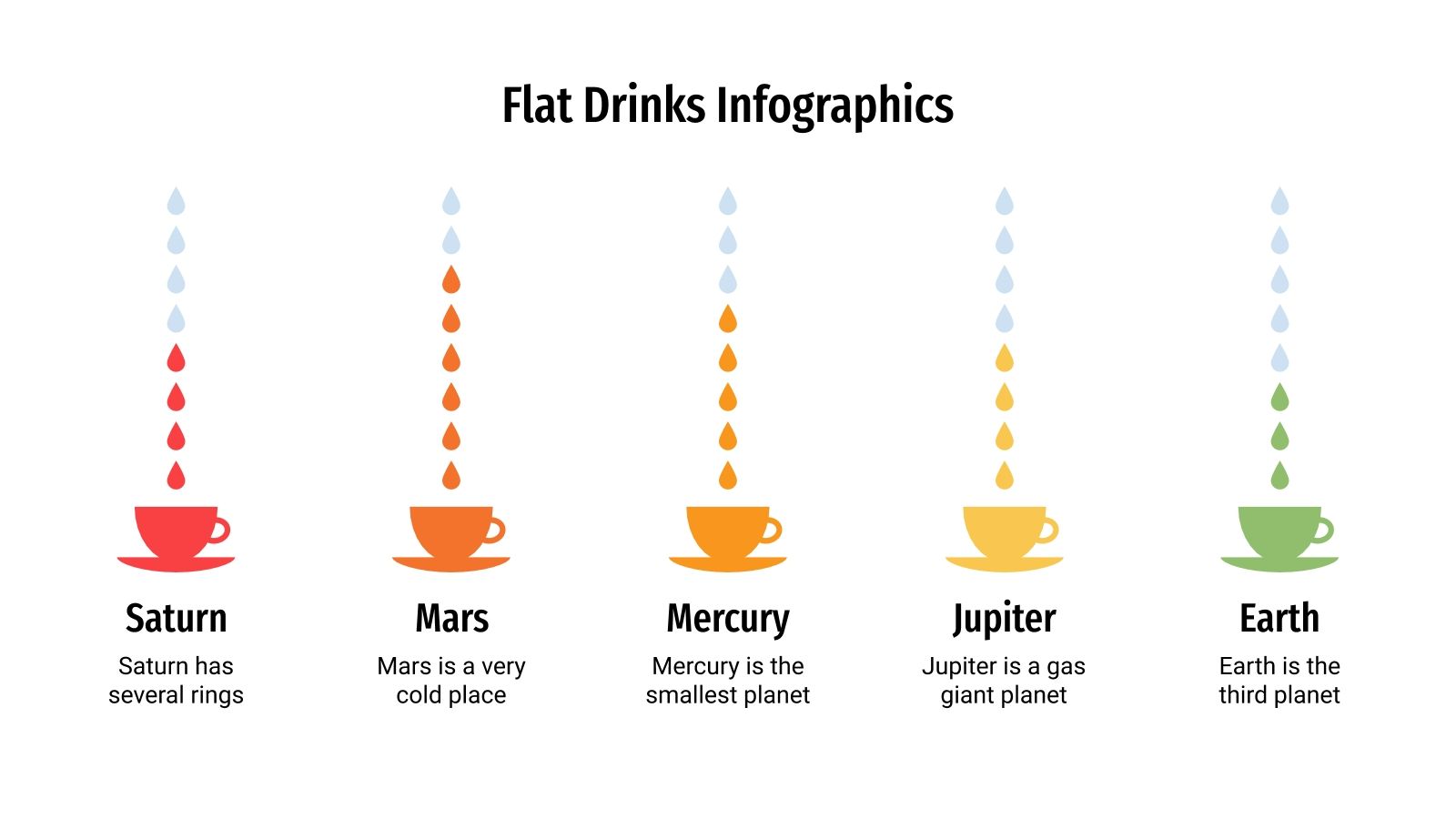 Flat Drinks Infographics

Saturn
Saturn has several rings

Mars
Mars is a very cold place

Mercury
Mercury is the smallest planet

Jupiter
Jupiter is a gas giant planet

Earth
Earth is the third planet