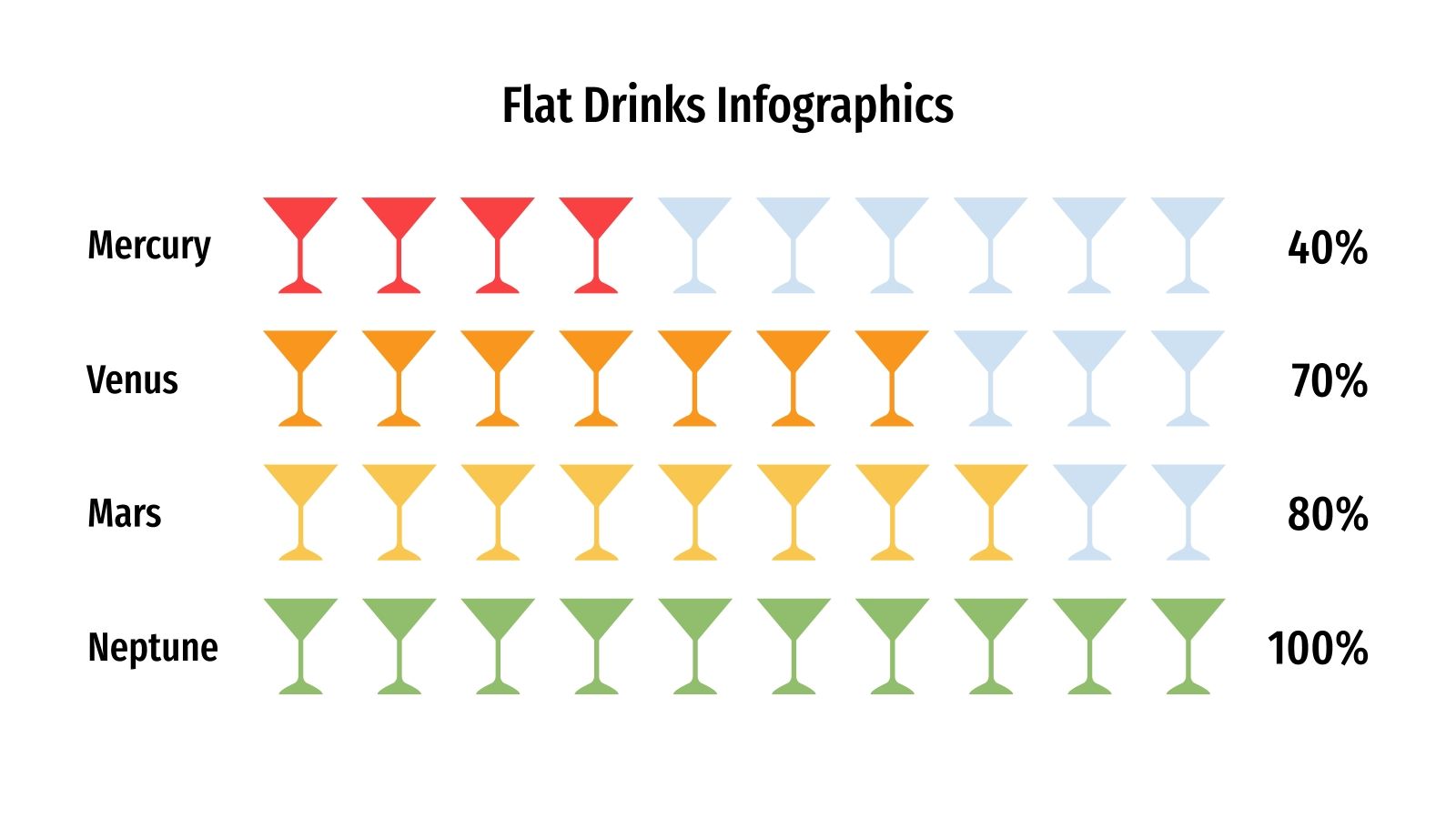 Flat Drinks Infographics

Mercury 40%

Venus 70%

Mars 80%

Neptune 100%