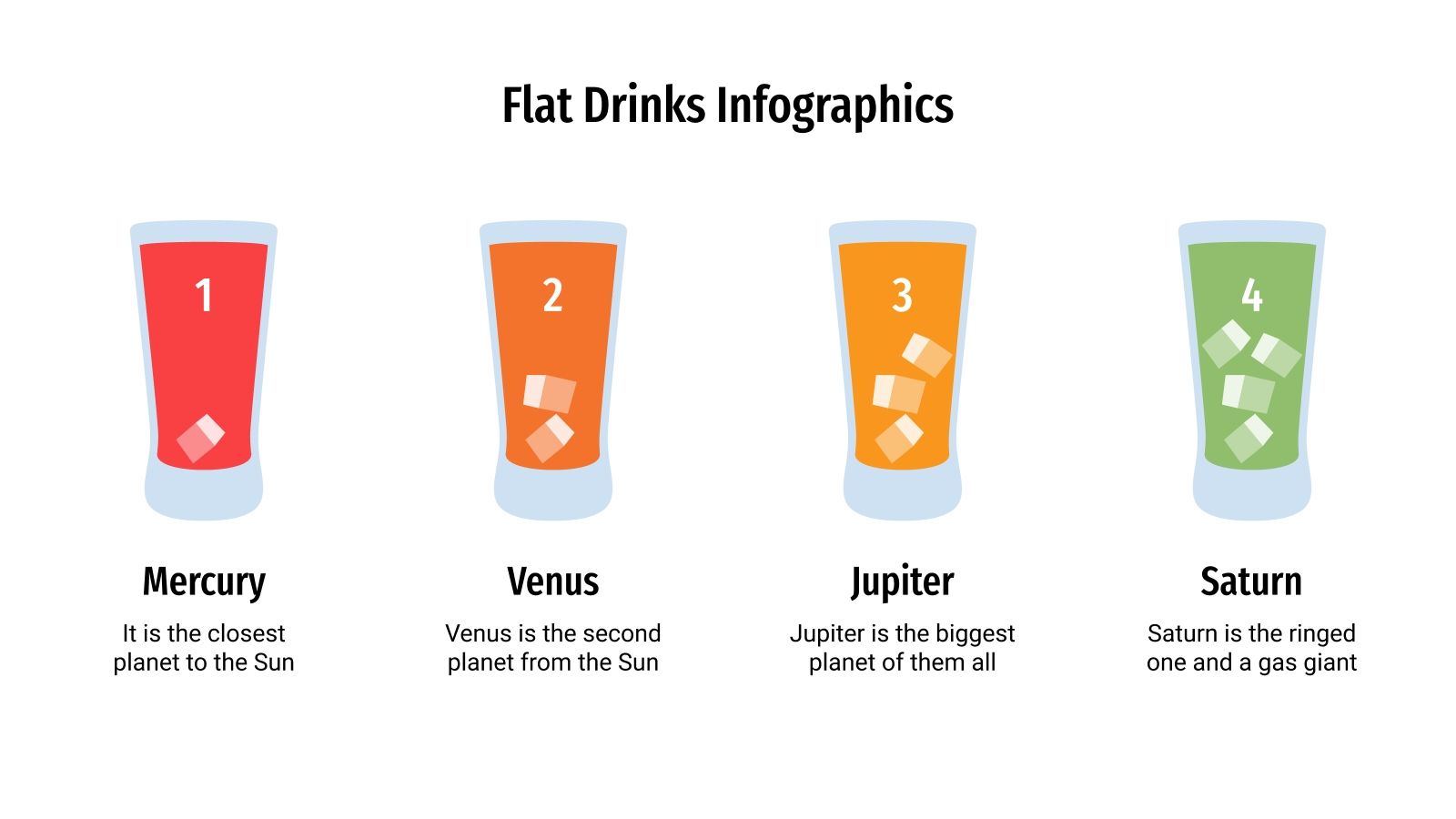 Flat Drinks Infographics

1

Mercury

It is the closest planet to the Sun

2

Venus

Venus is the second planet from the Sun

3

Jupiter

Jupiter is the biggest planet of them all

4

Saturn

Saturn is the ringed one and a gas giant