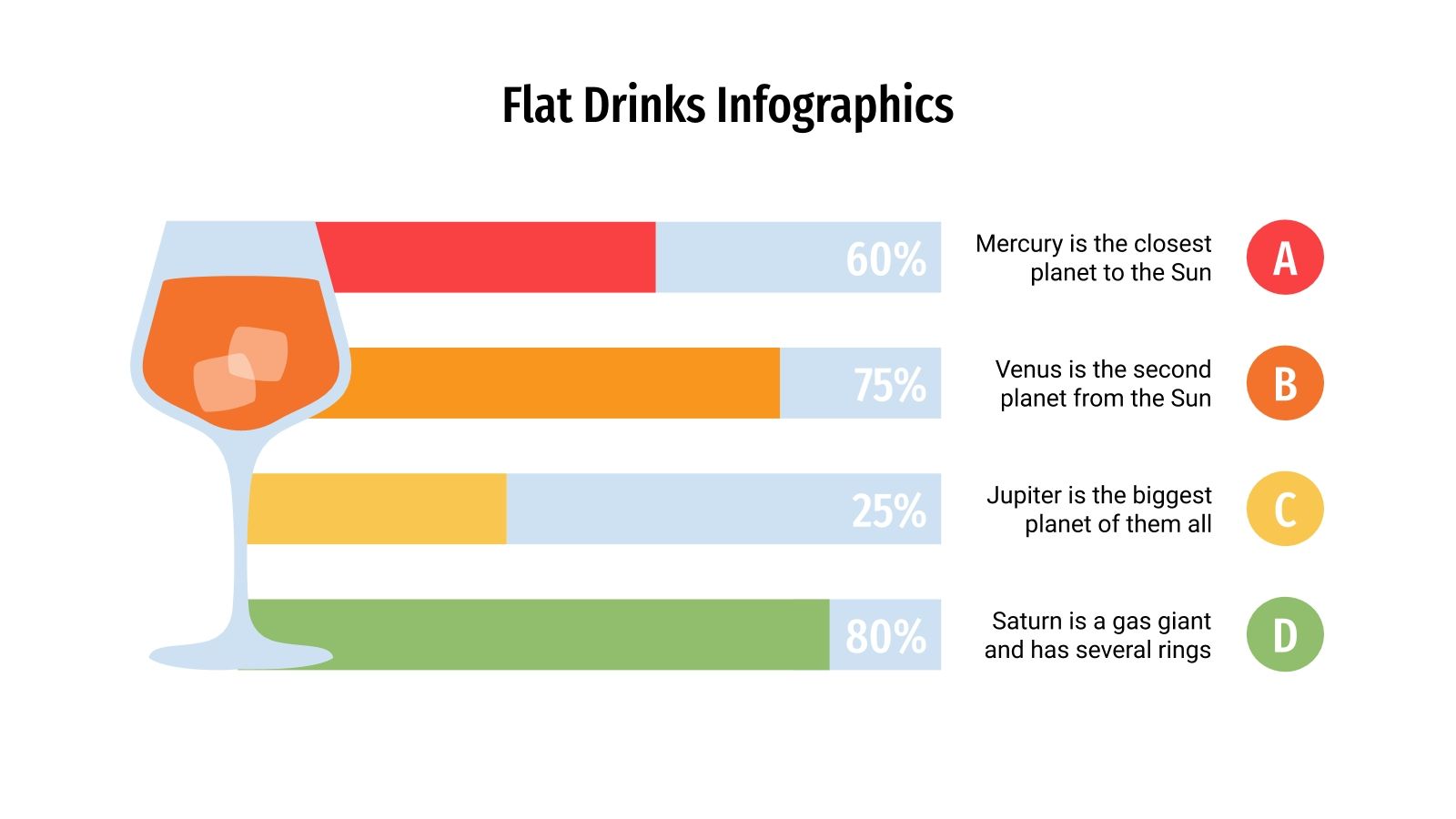 Flat Drinks Infographics

60%

Mercury is the closest planet to the Sun

A

75%

Venus is the second planet from the Sun

B

25%

Jupiter is the biggest planet of them all

C

80%

Saturn is a gas giant and has several rings

D