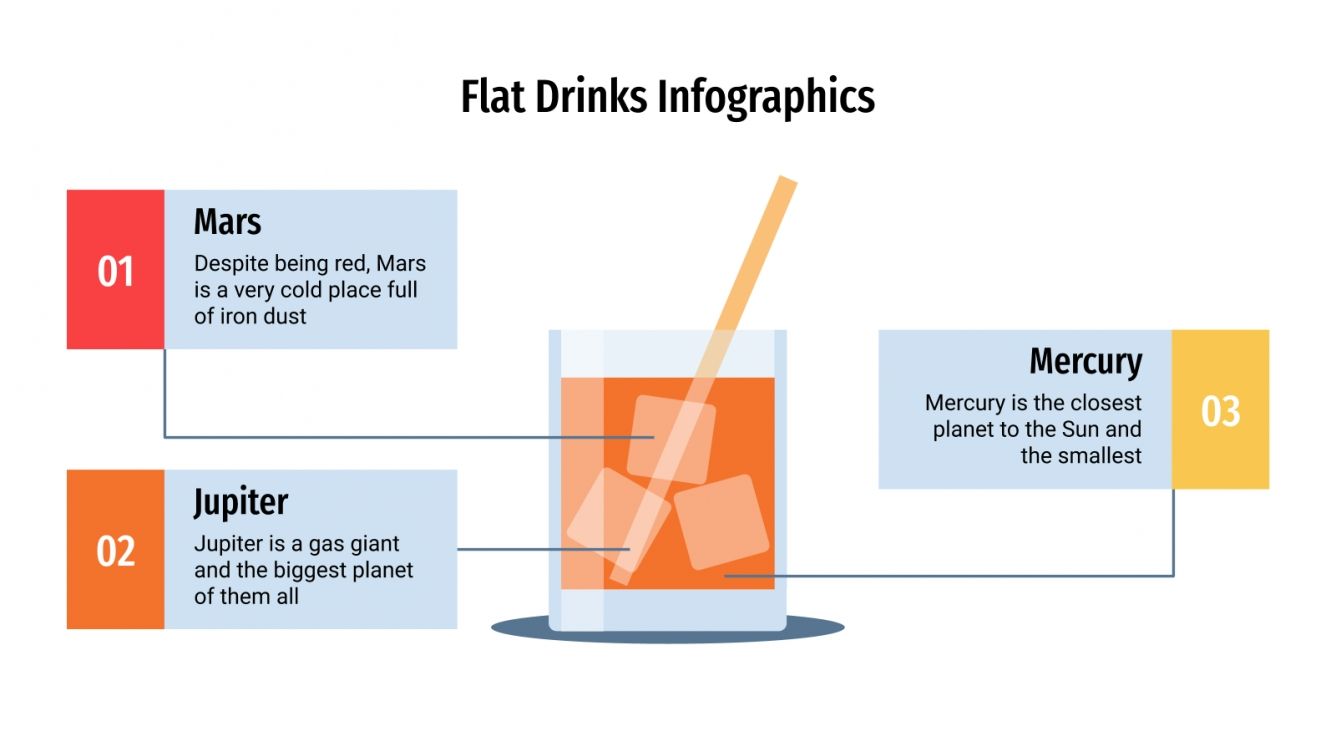 Flat Drinks Infographics

01

Mars

Despite being red, Mars is a very cold place full of iron dust

02

Jupiter

Jupiter is a gas giant and the biggest planet of them all

Mercury

Mercury is the closest planet to the Sun and the smallest

03