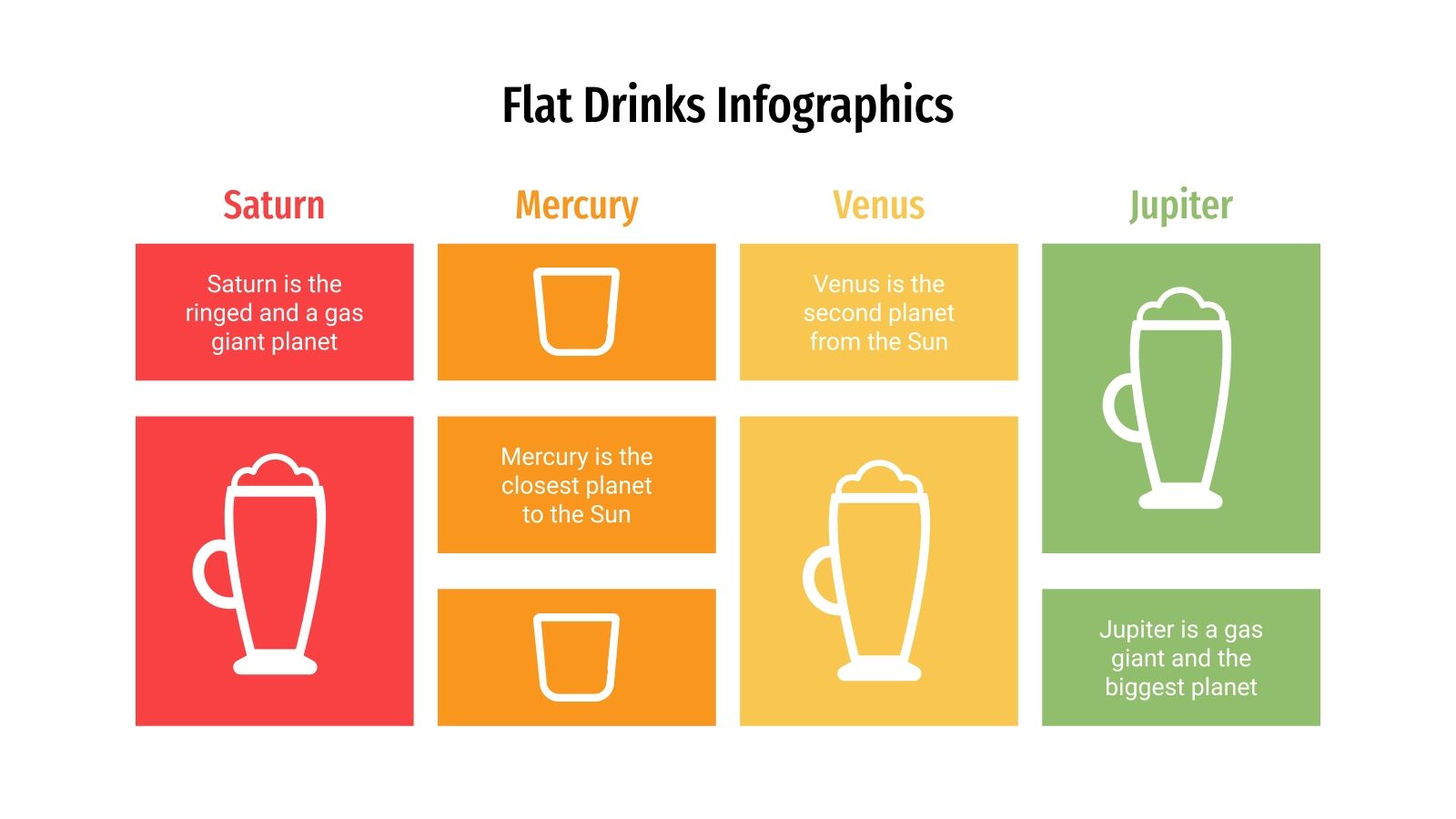 Flat Drinks Infographics

Saturn

Saturn is the ringed and a gas giant planet

Mercury

Mercury is the closest planet to the Sun

Venus

Venus is the second planet from the Sun

Jupiter

Jupiter is a gas giant and the biggest planet