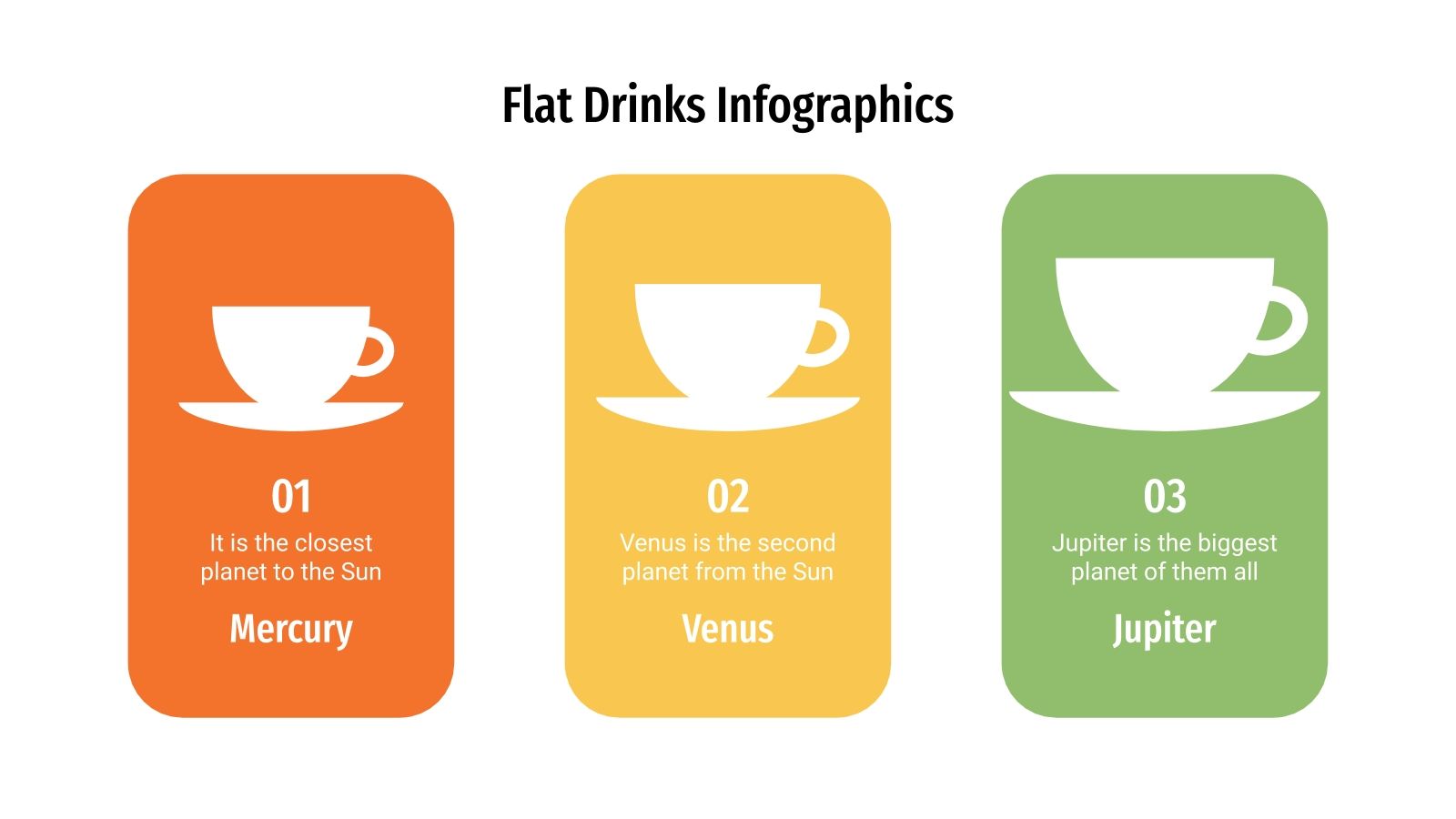 Flat Drinks Infographics

01
It is the closest planet to the Sun
Mercury

02
Venus is the second planet from the Sun
Venus

03
Jupiter is the biggest planet of them all
Jupiter