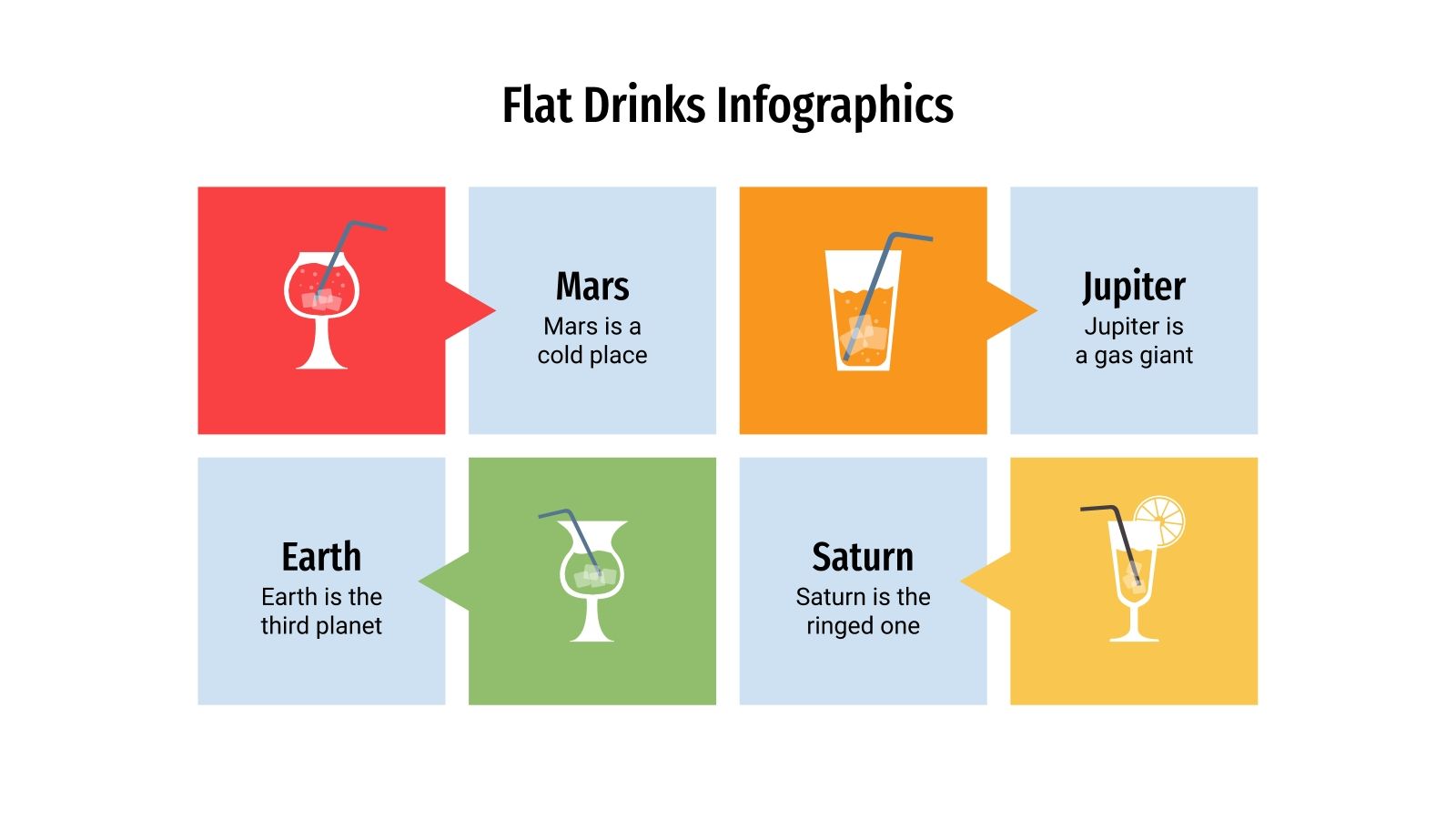 Flat Drinks Infographics

Mars
Mars is a cold place

Jupiter
Jupiter is a gas giant

Earth
Earth is the third planet

Saturn
Saturn is the ringed one