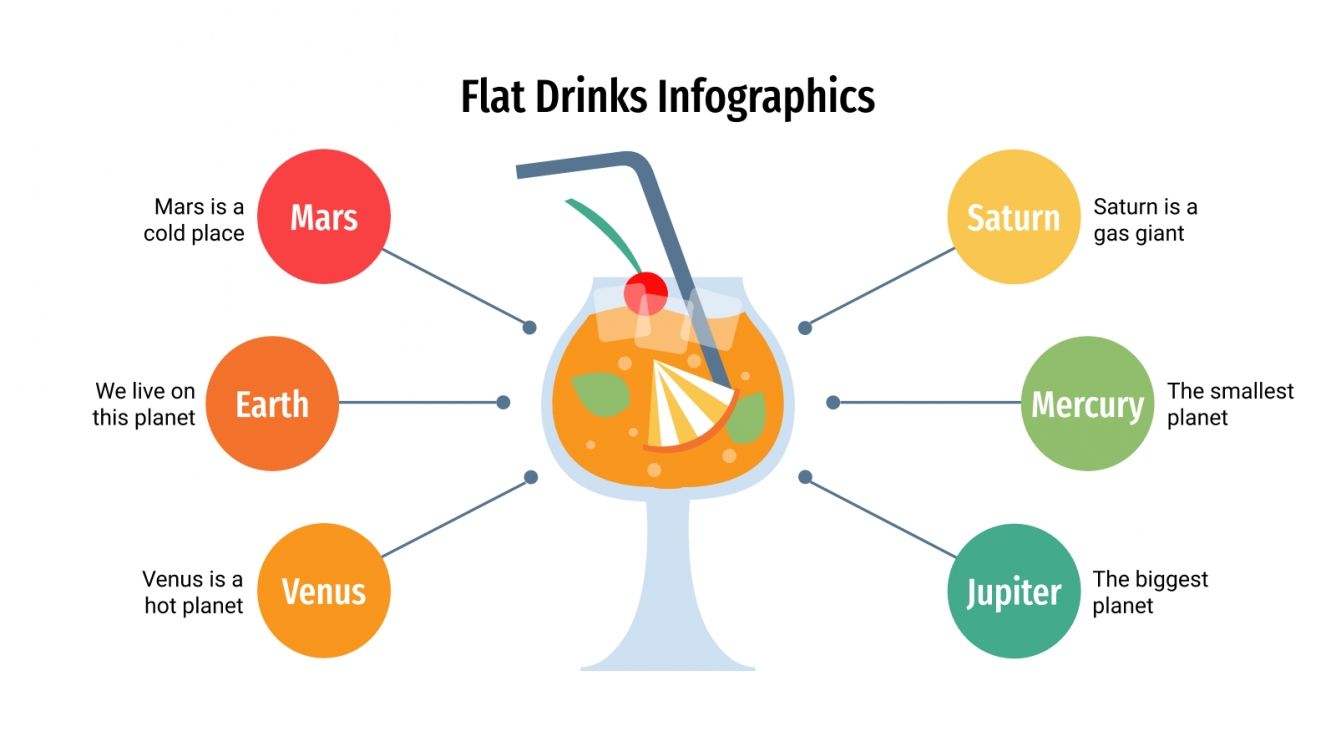 Flat Drinks Infographics

Mars is a cold place

Mars

We live on this planet

Earth

Venus is a hot planet

Venus

Saturn

Saturn is a gas giant

Mercury

The smallest planet

Jupiter

The biggest planet