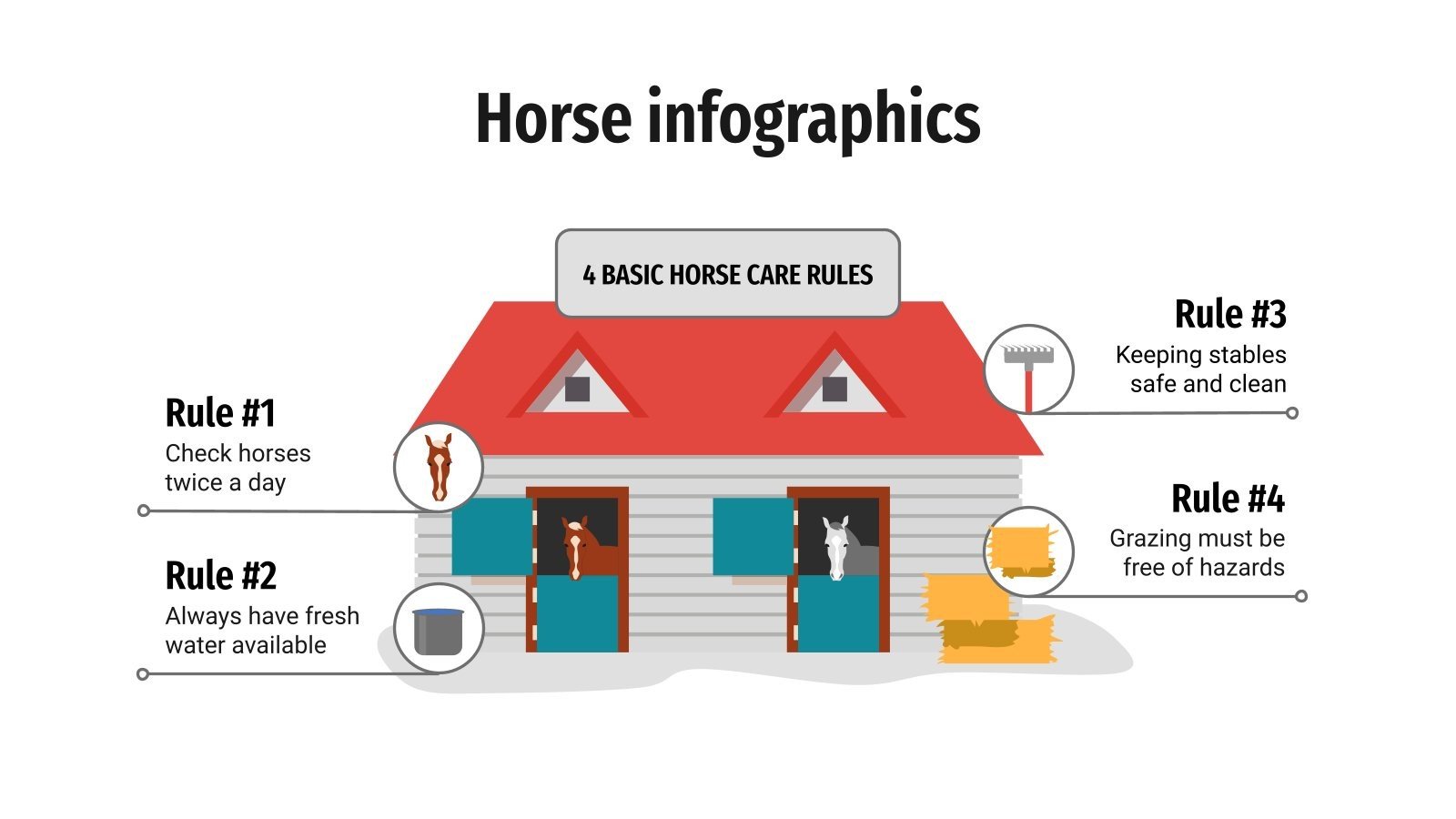 Horse infographics

4 BASIC HORSE CARE RULES

Rule #1
Check horses twice a day

Rule #2
Always have fresh water available

Rule #3
Keeping stables safe and clean

Rule #4
Grazing must be free of hazards